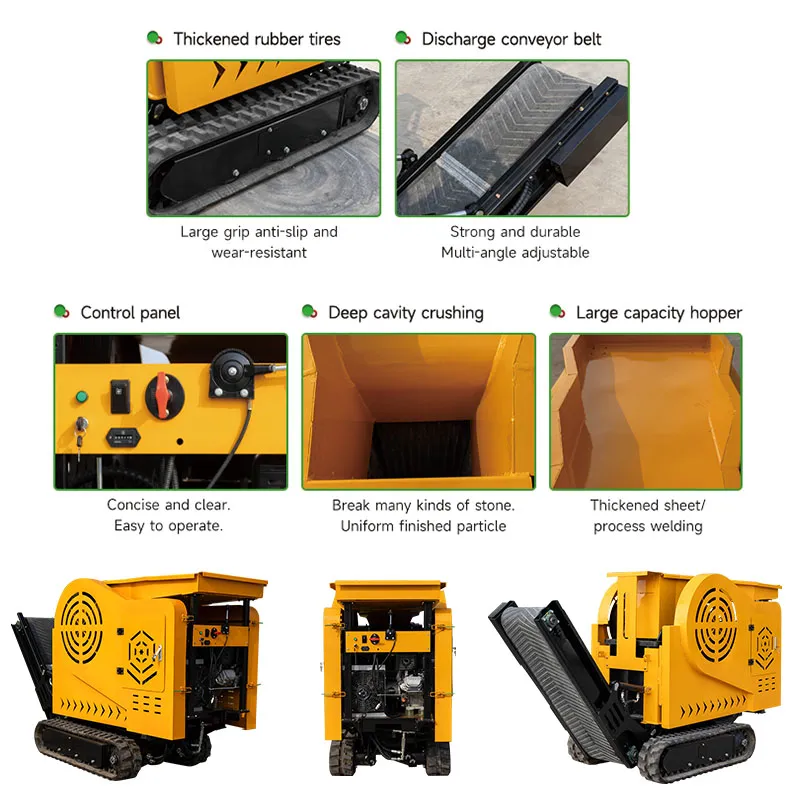 Thickened rubber tires

Large grip anti-slip and wear-resistant

Discharge conveyor belt

Strong and durable
Multi-angle adjustable

Control panel

Concise and clear.
Easy to operate.

Deep cavity crushing

Break many kinds of stone.
Uniform finished particle

Large capacity hopper

Thickened sheet/
process welding