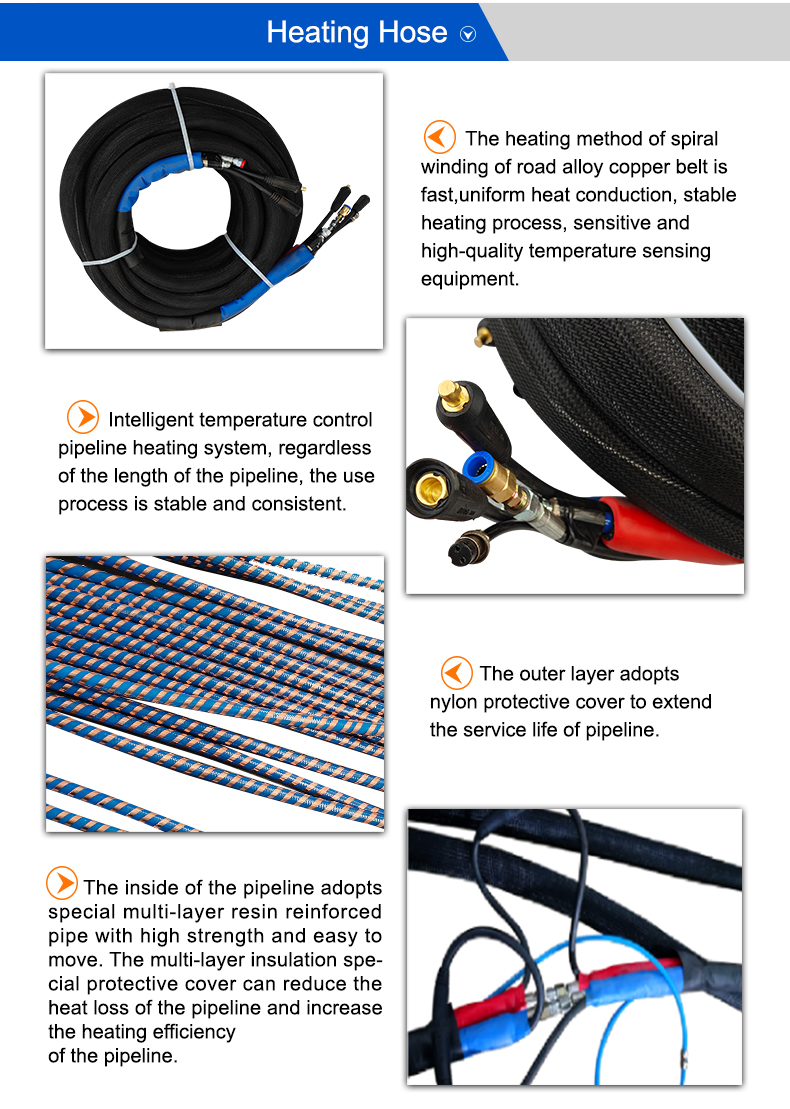 Heating Hose

The heating method of spiral winding of road alloy copper belt is fast,uniform heat conduction, stable heating process, sensitive and high-quality temperature sensing equipment.

Intelligent temperature control pipeline heating system, regardless of the length of the pipeline, the use process is stable and consistent.

The outer layer adopts nylon protective cover to extend the service life of pipeline.

The inside of the pipeline adopts special multi-layer resin reinforced pipe with high strength and easy to move. The multi-layer insulation special protective cover can reduce the heat loss of the pipeline and increase the heating efficiency of the pipeline.