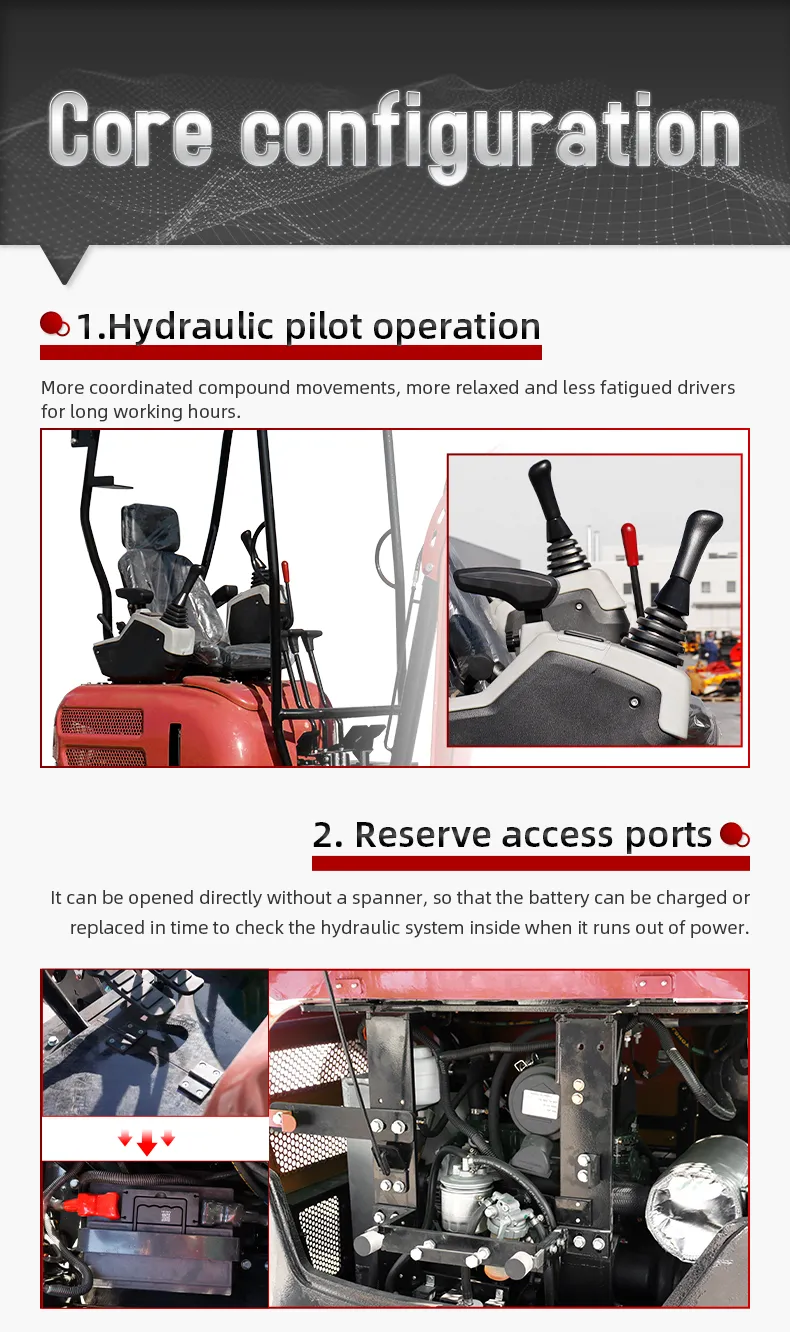 Core configuration

1.Hydraulic pilot operation

More coordinated compound movements, more relaxed and less fatigued drivers for long working hours.

2. Reserve access ports

It can be opened directly without a spanner, so that the battery can be charged or replaced in time to check the hydraulic system inside when it runs out of power.