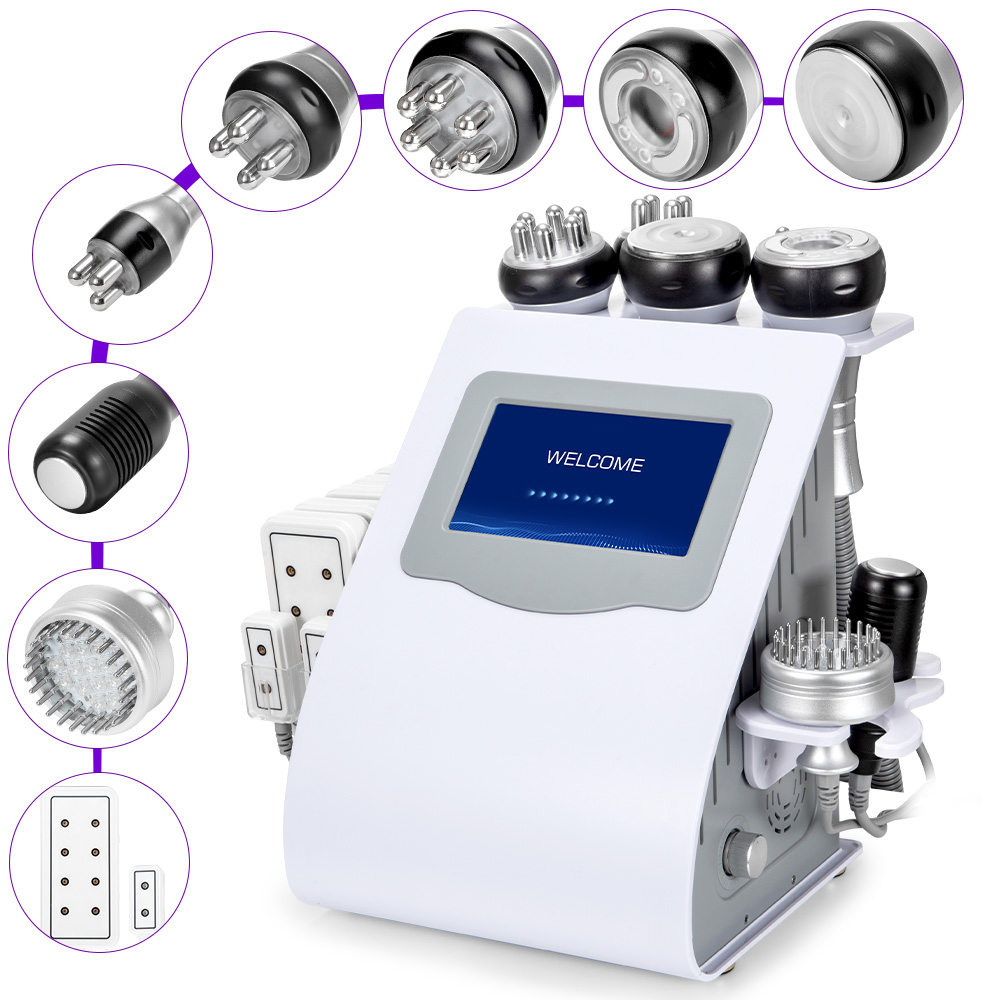 WELCOME