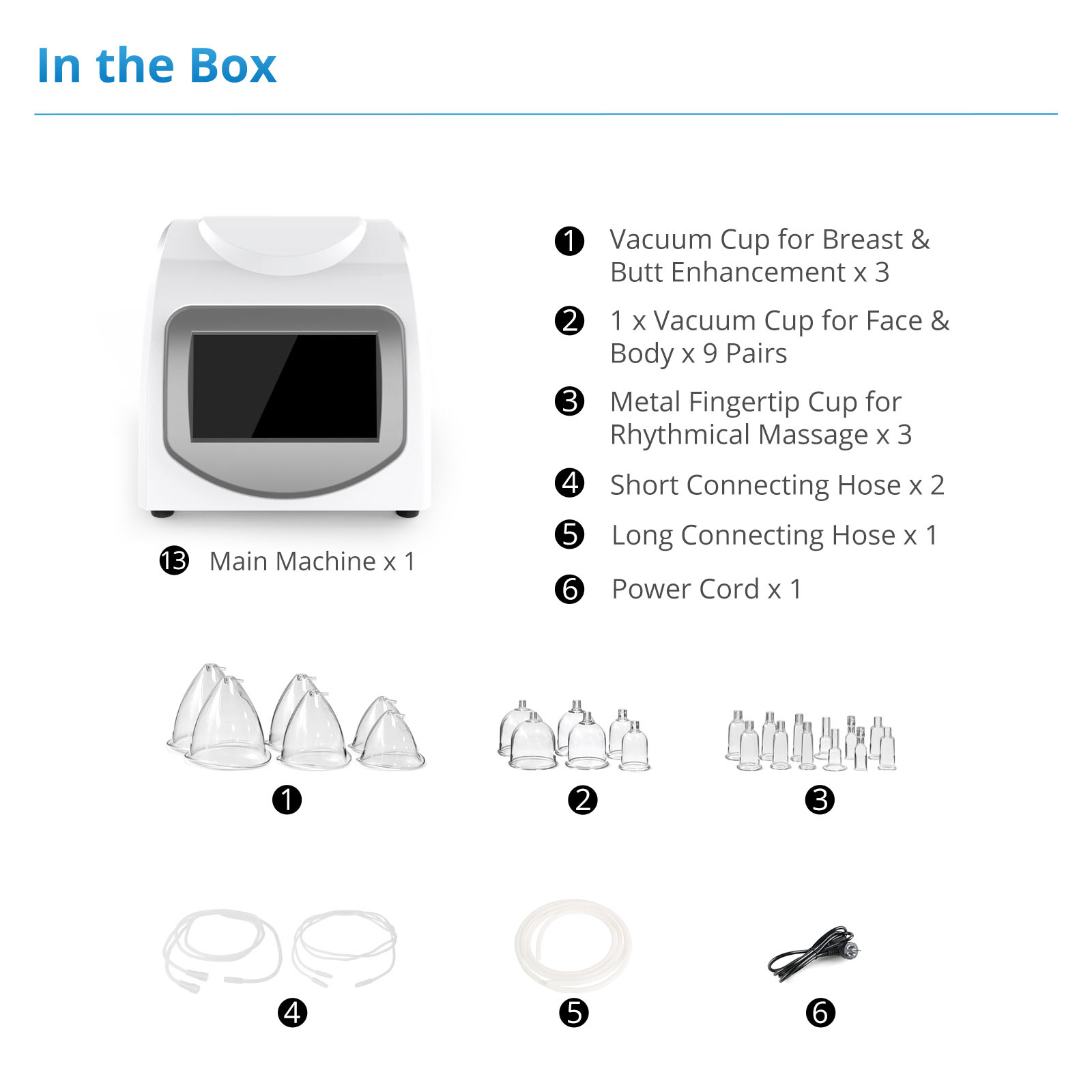 In the Box

13 Main Machine x 1

1 Vacuum Cup for Breast & Butt Enhancement x 3

2 1 x Vacuum Cup for Face & Body x 9 Pairs

3 Metal Fingertip Cup for Rhythmical Massage x 3

4 Short Connecting Hose x 2

5 Long Connecting Hose x 1

6 Power Cord x 1

1

2

3

4

5

6