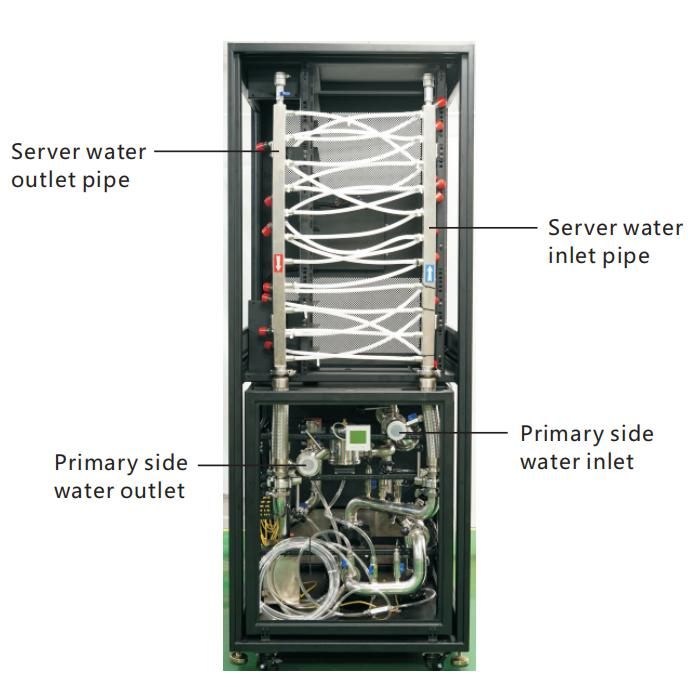 Server water outlet pipe

Server water inlet pipe

Primary side water inlet

Primary side water outlet