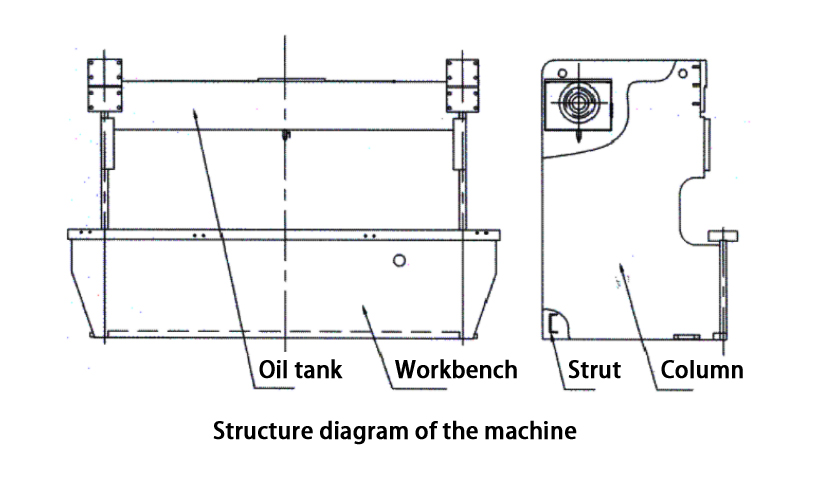 Oil tank
Workbench
Strut
Column

Structure diagram of the machine