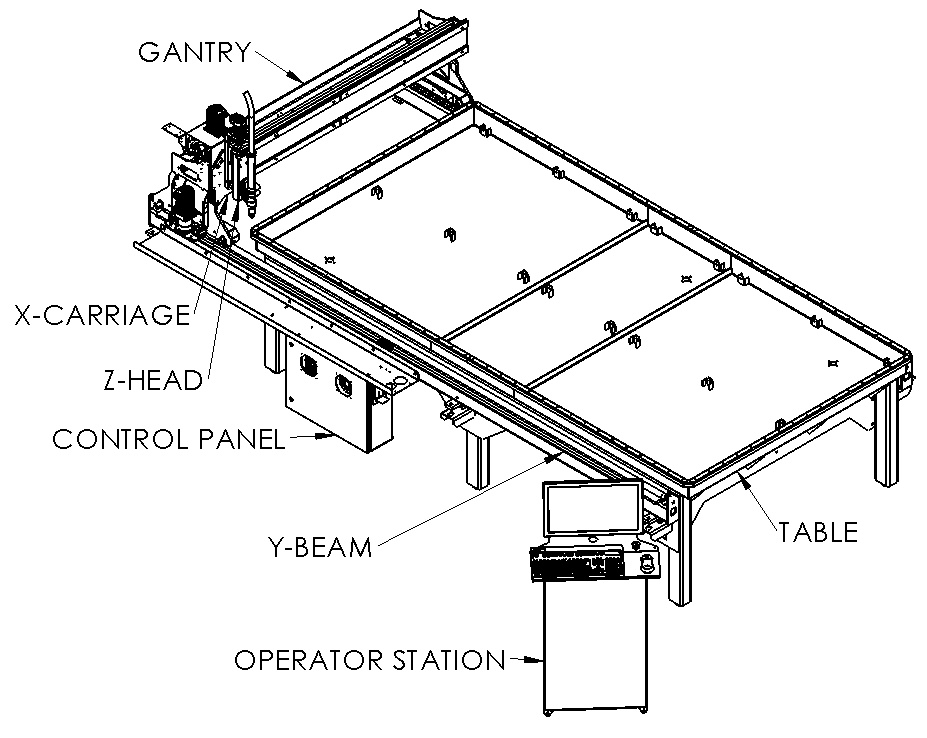 GANTRY

X-CARRIAGE

Z-HEAD

CONTROL PANEL

Y-BEAM

TABLE

OPERATOR STATION