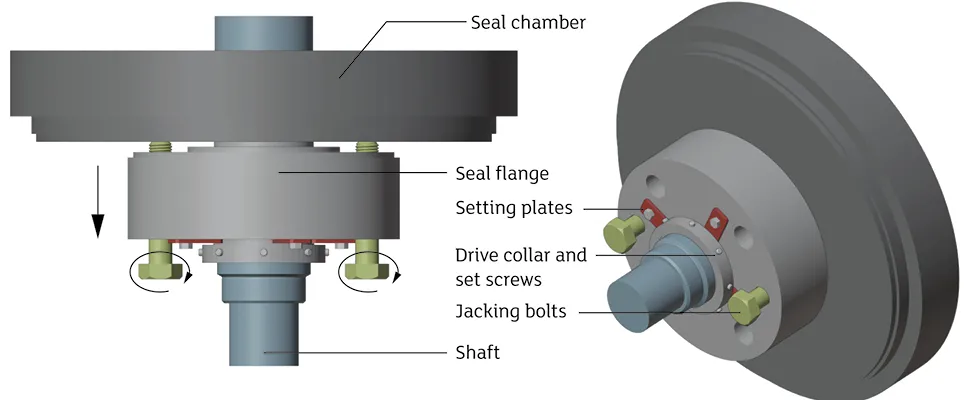 Seal chamber

Seal flange

Setting plates

Drive collar and set screws

Jacking bolts

Shaft