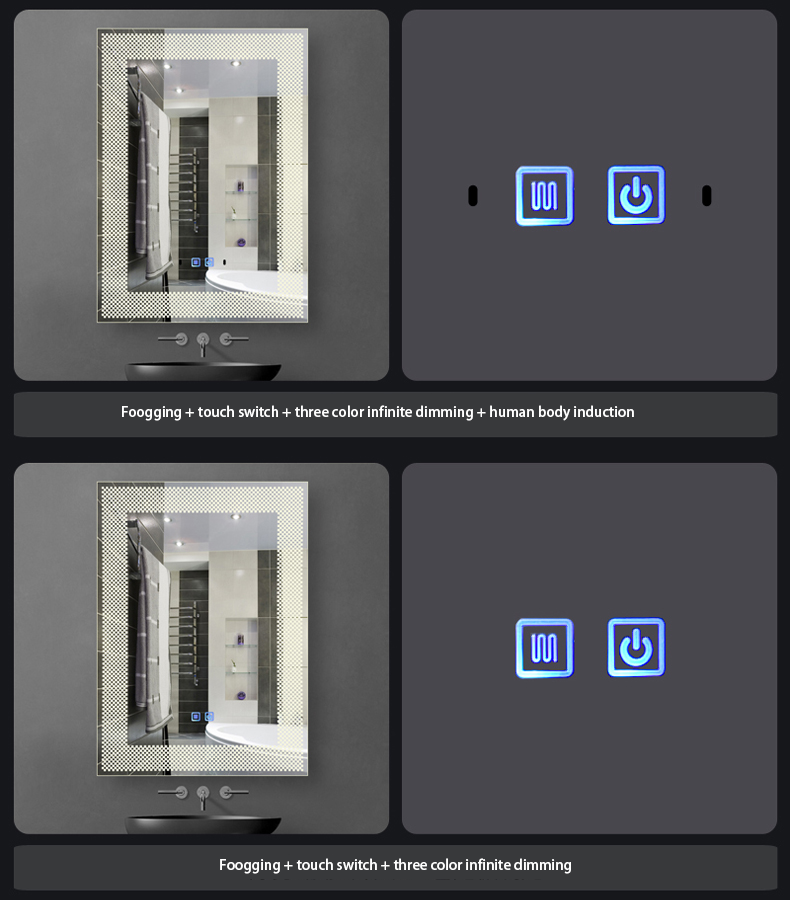 Foogging + touch switch + three color infinite dimming + human body induction

Foogging + touch switch + three color infinite dimming