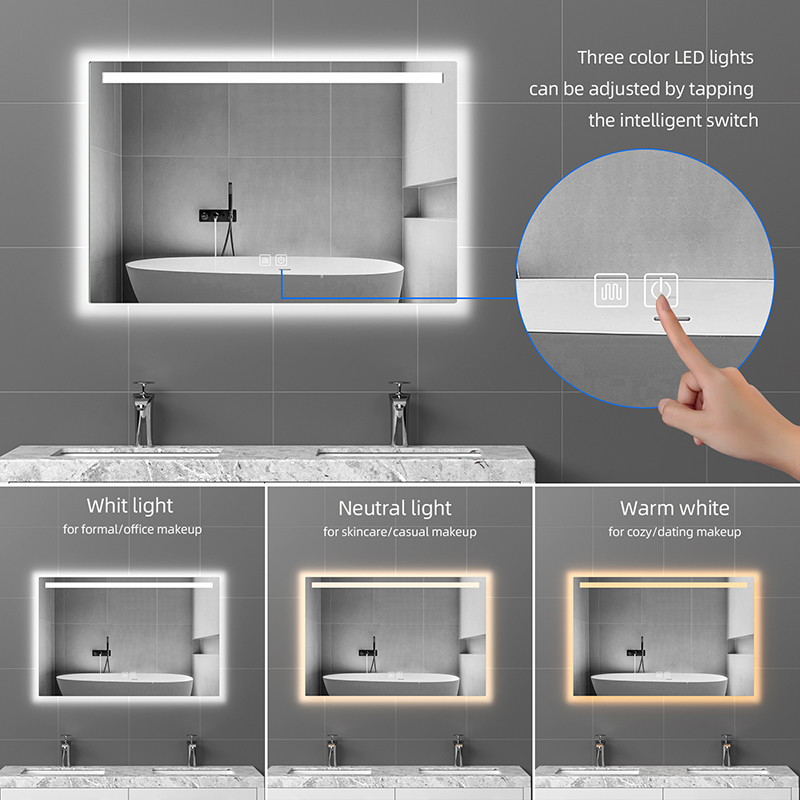 Three color LED lights can be adjusted by tapping the intelligent switch

Whit light
for formal/office makeup

Neutral light
for skincare/casual makeup

Warm white
for cozy/dating makeup