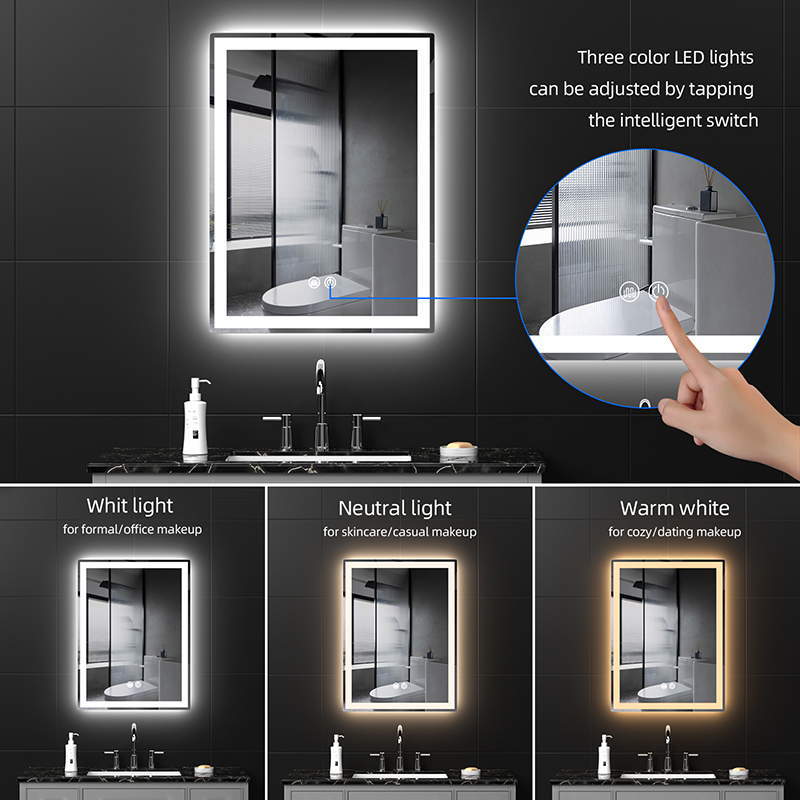 Three color LED lights
can be adjusted by tapping
the intelligent switch

Whit light
for formal/office makeup

Neutral light
for skincare/casual makeup

Warm white
for cozy/dating makeup