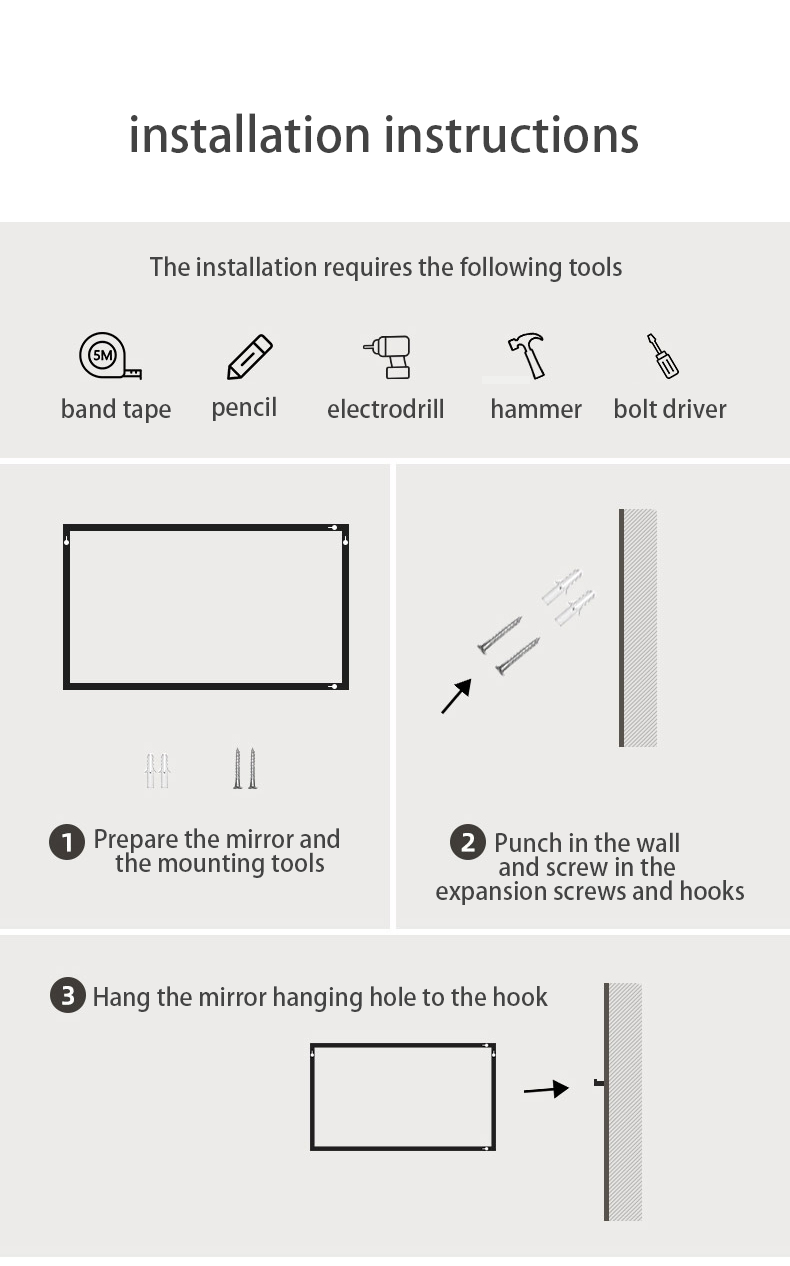 installation instructions

The installation requires the following tools

5M

band tape pencil electrodrill hammer bolt driver

1 Prepare the mirror and the mounting tools

2 Punch in the wall and screw in the expansion screws and hooks

3 Hang the mirror hanging hole to the hook