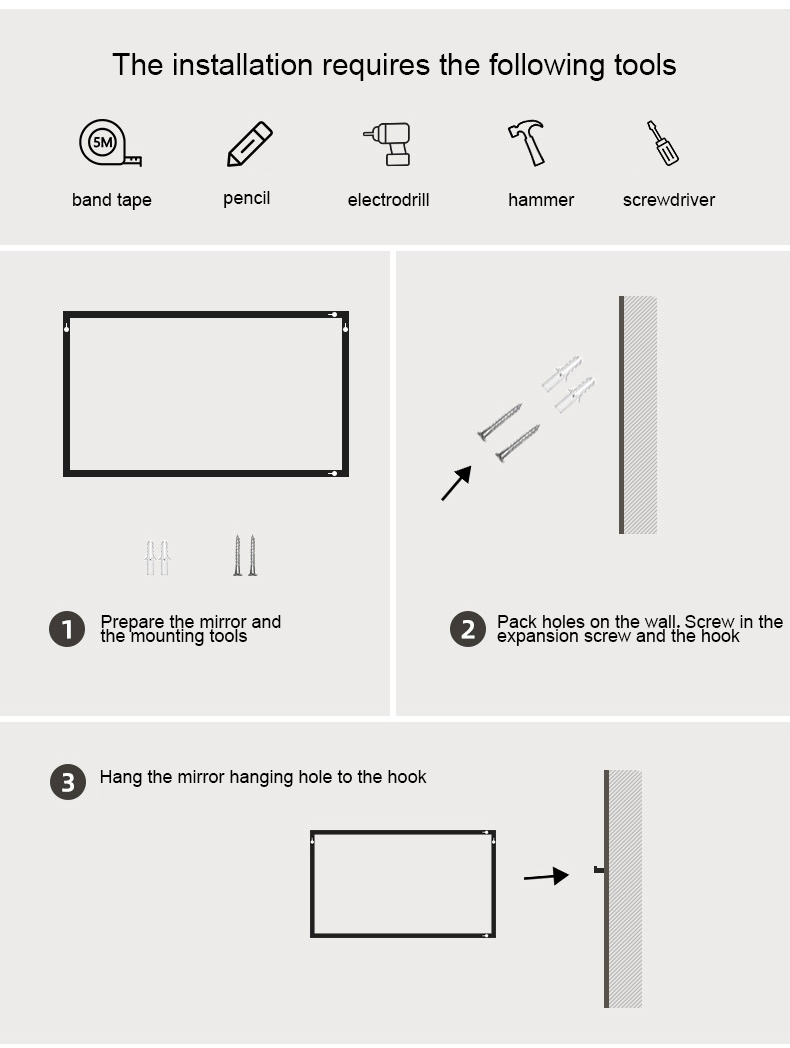 The installation requires the following tools

5M

band tape

pencil

electrodrill

hammer

screwdriver

1 Prepare the mirror and the mounting tools

2 Pack holes on the wall. Screw in the expansion screw and the hook

3 Hang the mirror hanging hole to the hook