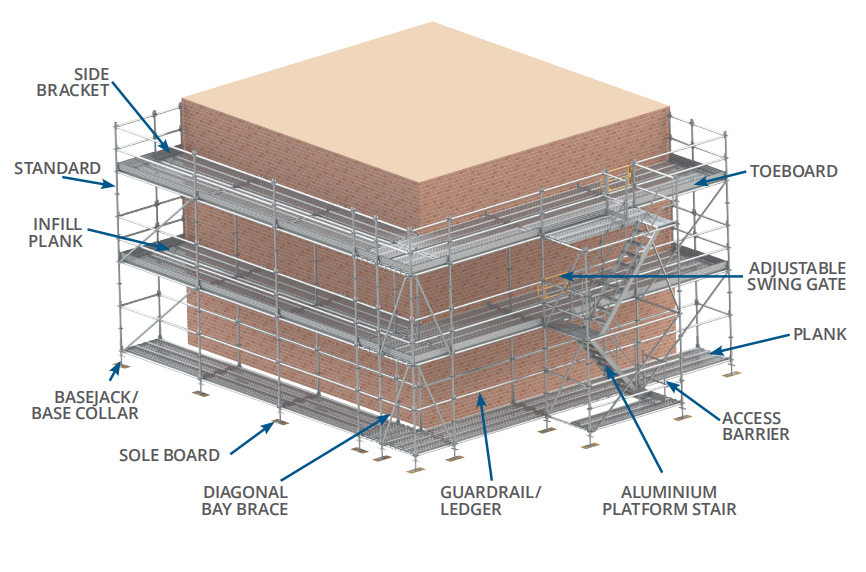 SIDE BRACKET

STANDARD

INFILL PLANK

BASEJACK/ BASE COLLAR

SOLE BOARD

DIAGONAL BAY BRACE

GUARDRAIL/ LEDGER

ALUMINIUM PLATFORM STAIR

ACCESS BARRIER

PLANK

ADJUSTABLE SWING GATE

TOEBOARD