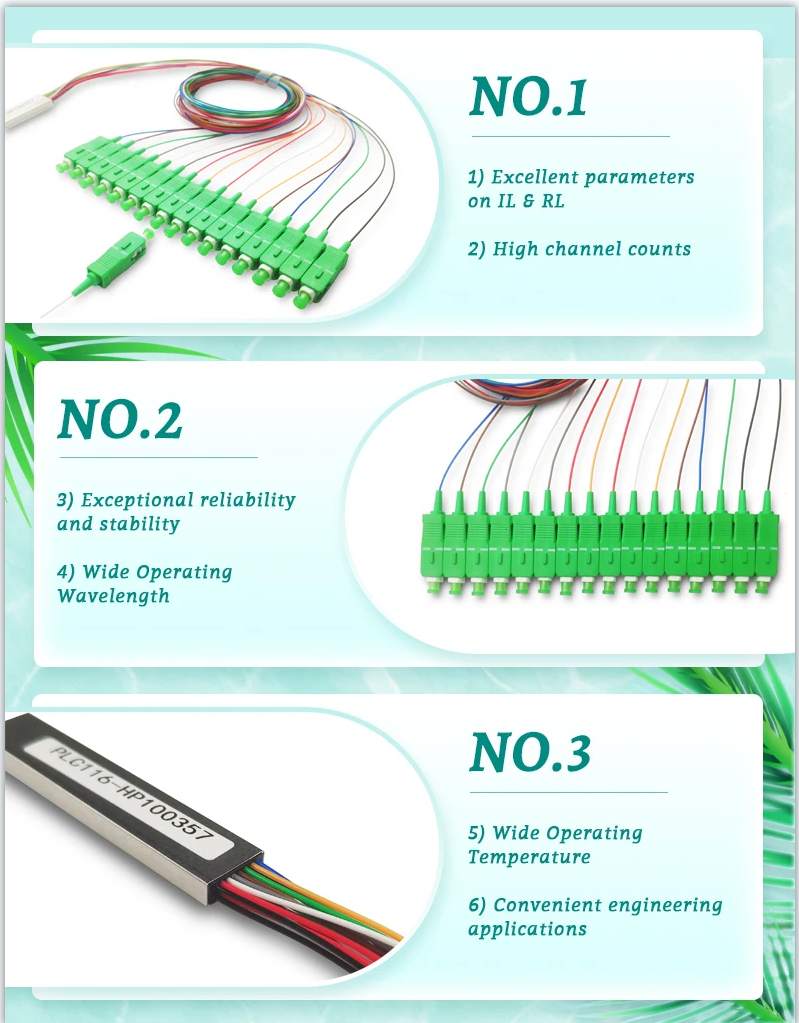 NO.1

1) Excellent parameters on IL & RL

2) High channel counts

NO.2

3) Exceptional reliability and stability

4) Wide Operating Wavelength

PLC116-HP100357

NO.3

5) Wide Operating Temperature

6) Convenient engineering applications