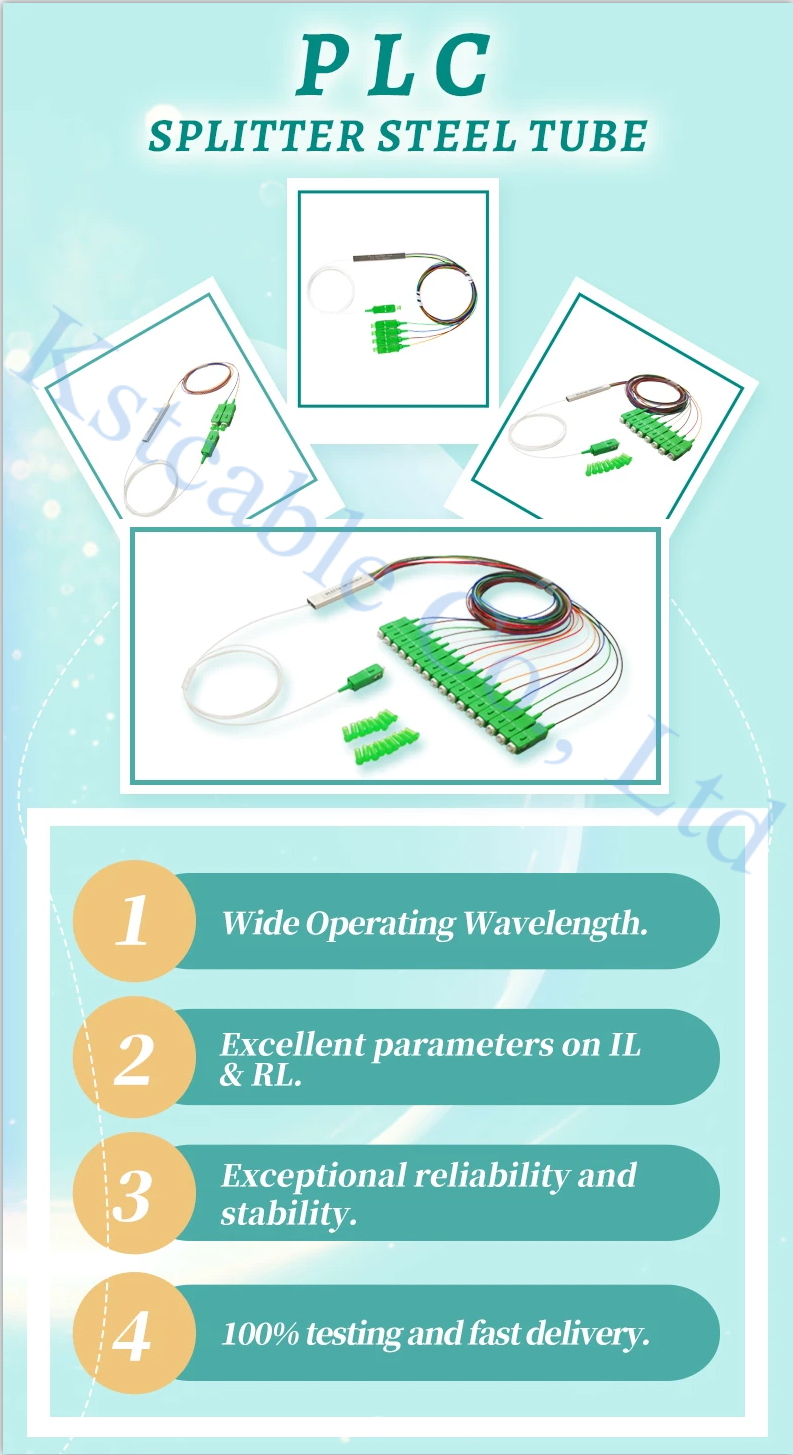 P L C
SPLITTER STEEL TUBE

Kstcable Co., Ltd

1 Wide Operating Wavelength.

2 Excellent parameters on IL & RL.

3 Exceptional reliability and stability.

4 100% testing and fast delivery.