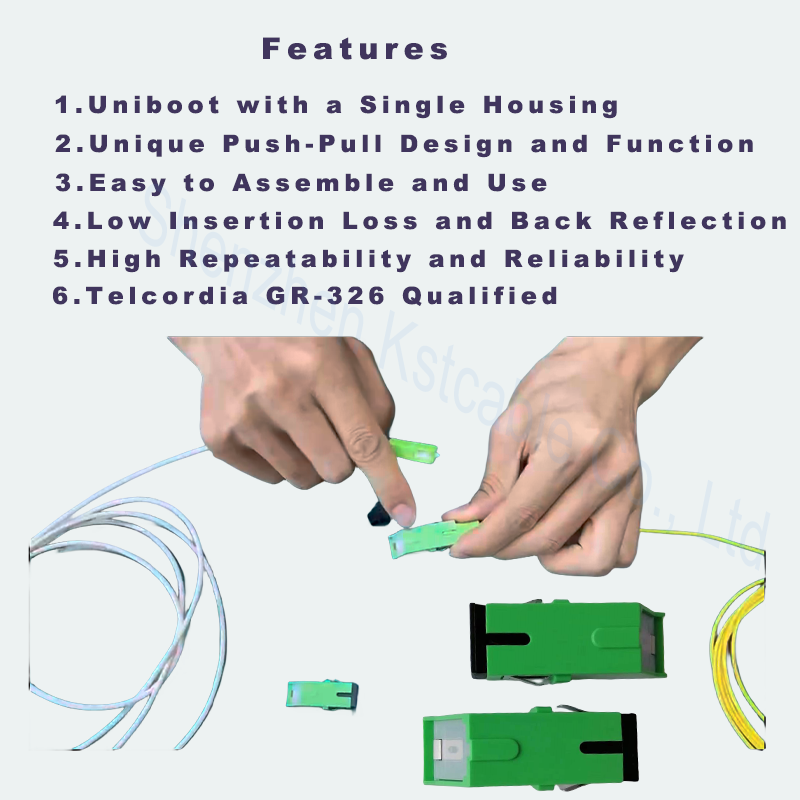 Features

1.Uniboot with a Single Housing
2.Unique Push-Pull Design and Function
3.Easy to Assemble and Use
4.Low Insertion Loss and Back Reflection
5.High Repeatability and Reliability
6.Telcordia GR-326 Qualified

Shenzhen Kstcable Co., Ltd