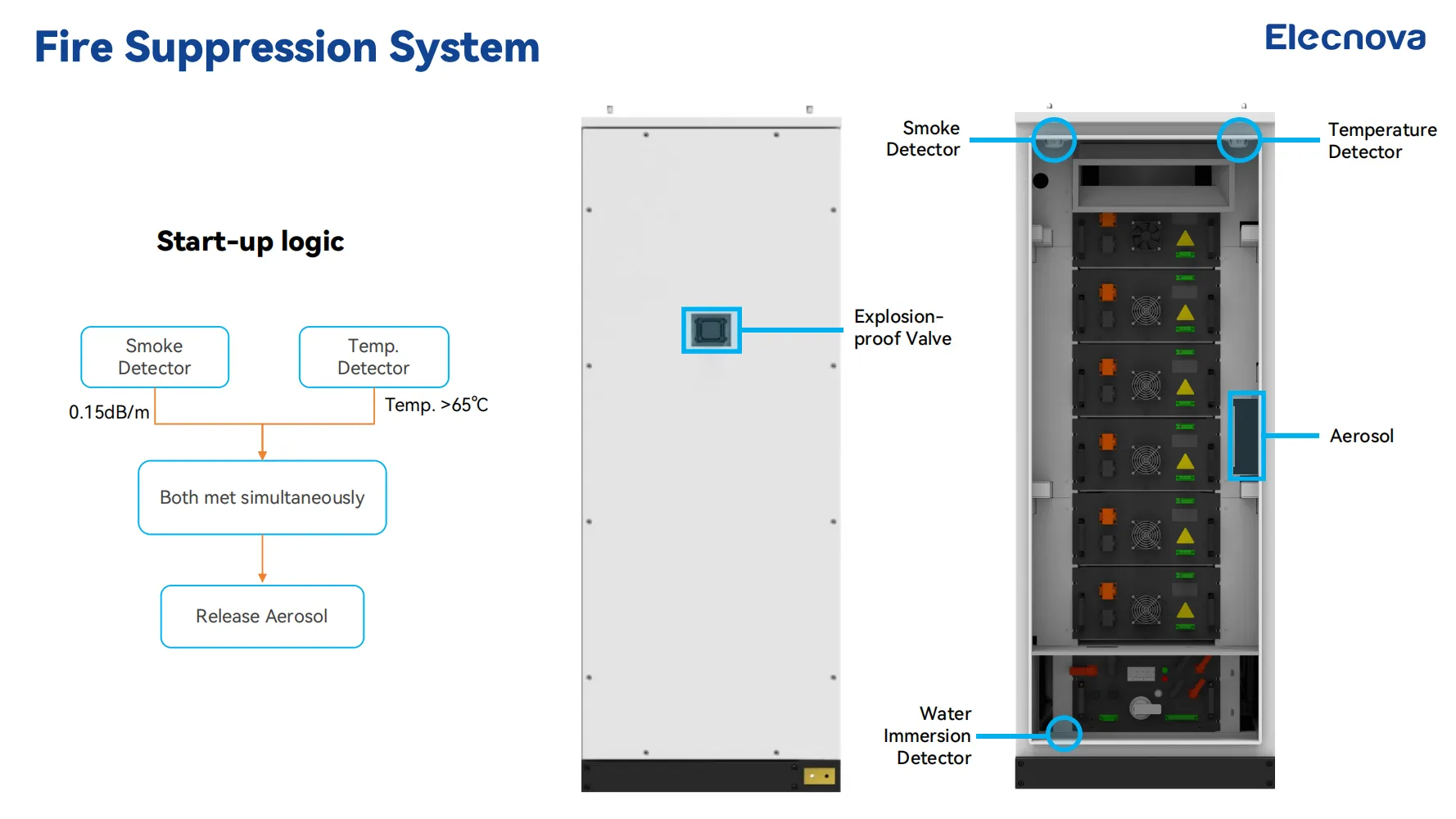 Fire Suppression System

Elecnova

Start-up logic

Smoke Detector

Temp. Detector

0.15dB/m

Temp. >65℃

Both met simultaneously

Release Aerosol

Explosion-proof Valve

Smoke Detector

Temperature Detector

Aerosol

Water Immersion Detector