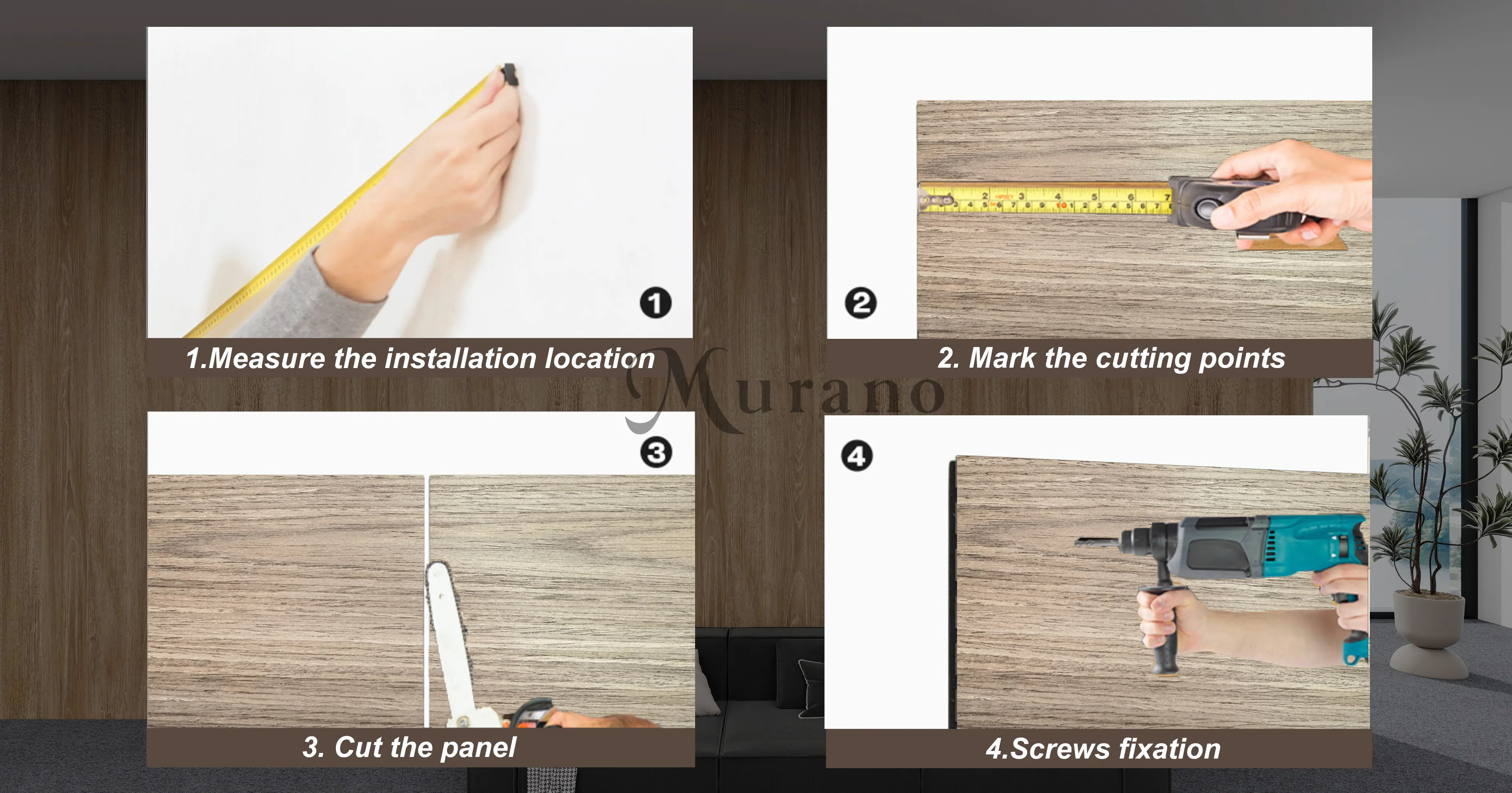 1

1.Measure the installation location

2

2. Mark the cutting points

Murano

3

3. Cut the panel

4

4.Screws fixation