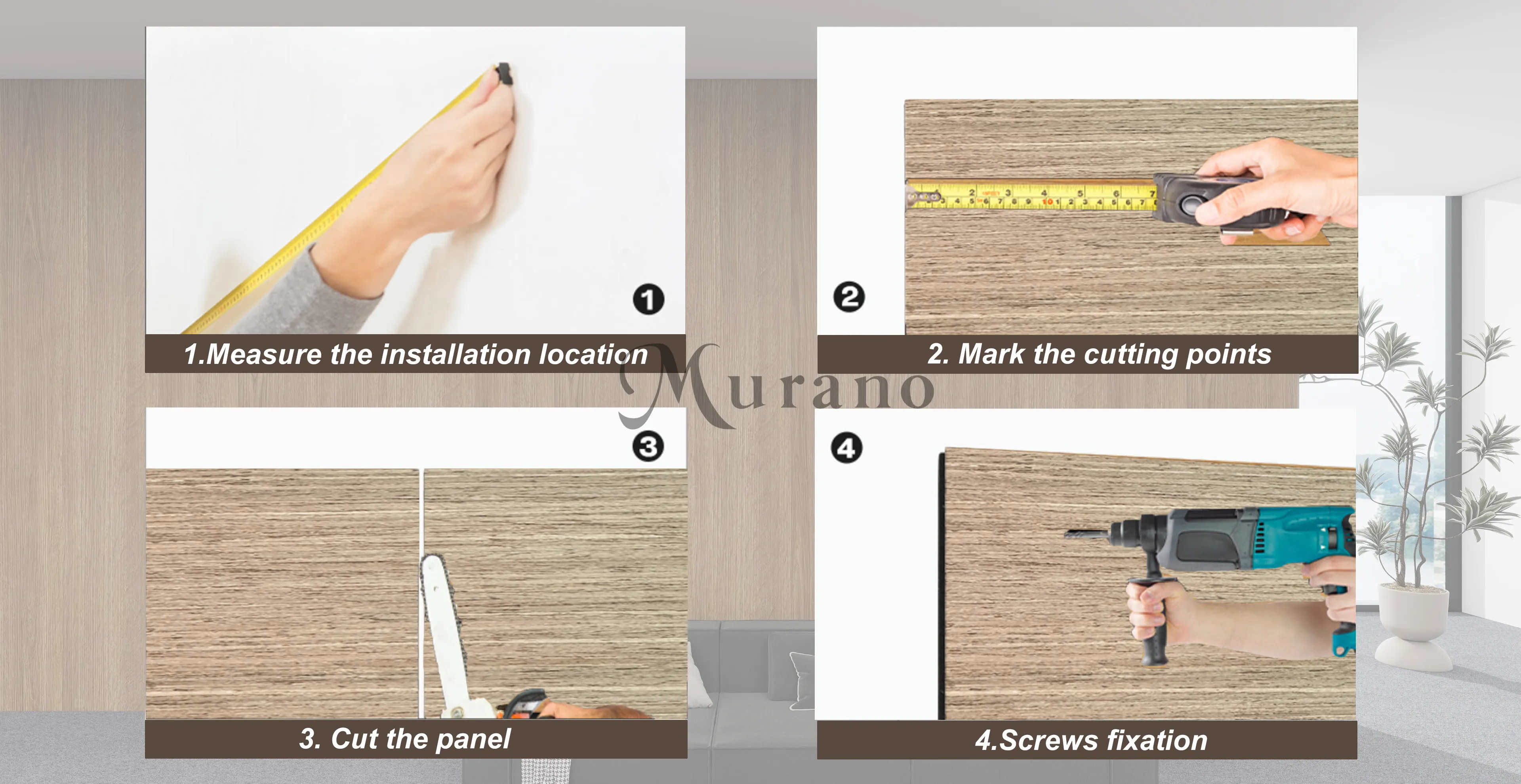 1

1.Measure the installation location

2

2. Mark the cutting points

Murano

3

3. Cut the panel

4

4.Screws fixation