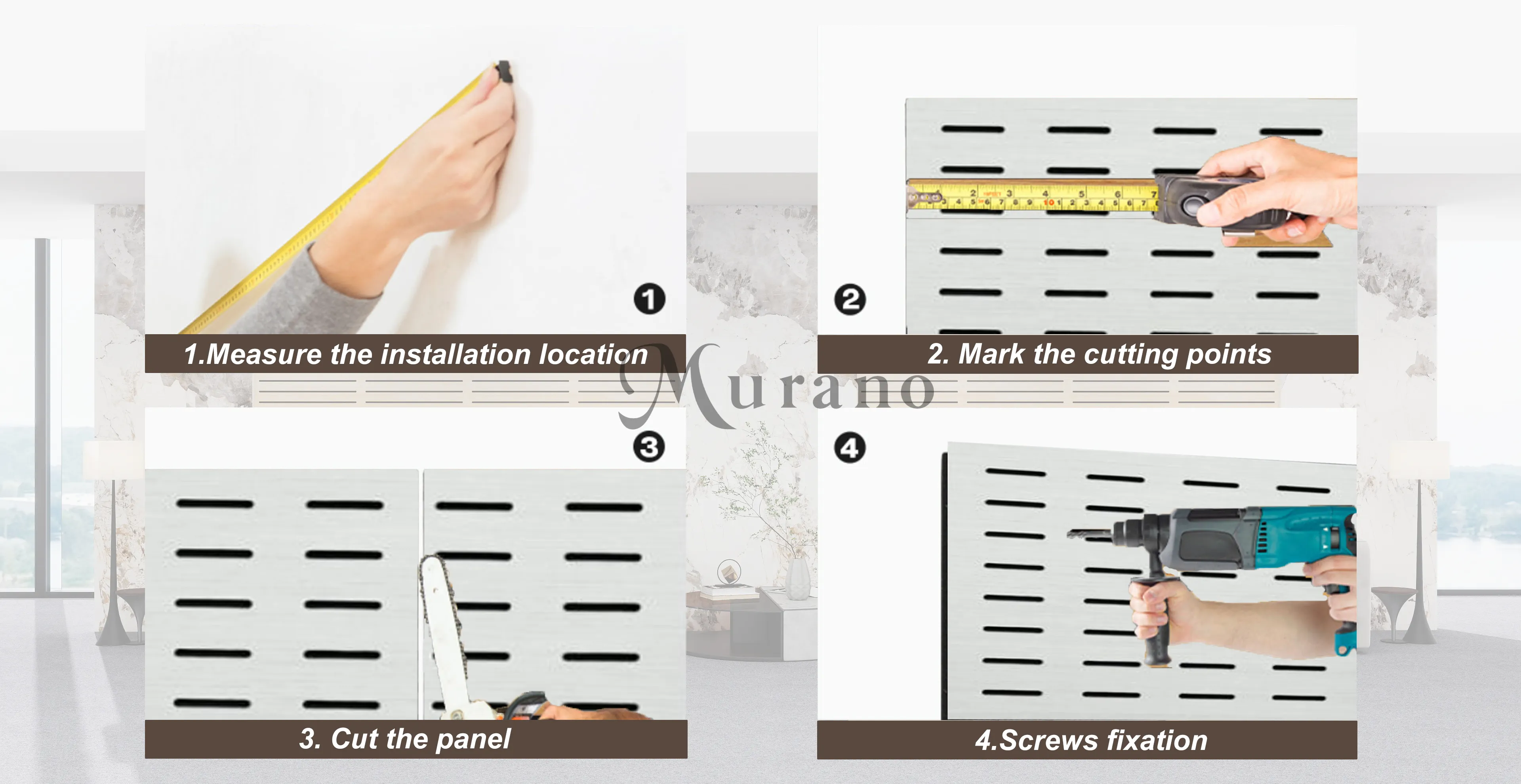 1

1.Measure the installation location

2

2. Mark the cutting points

Murano

3

3. Cut the panel

4

4.Screws fixation