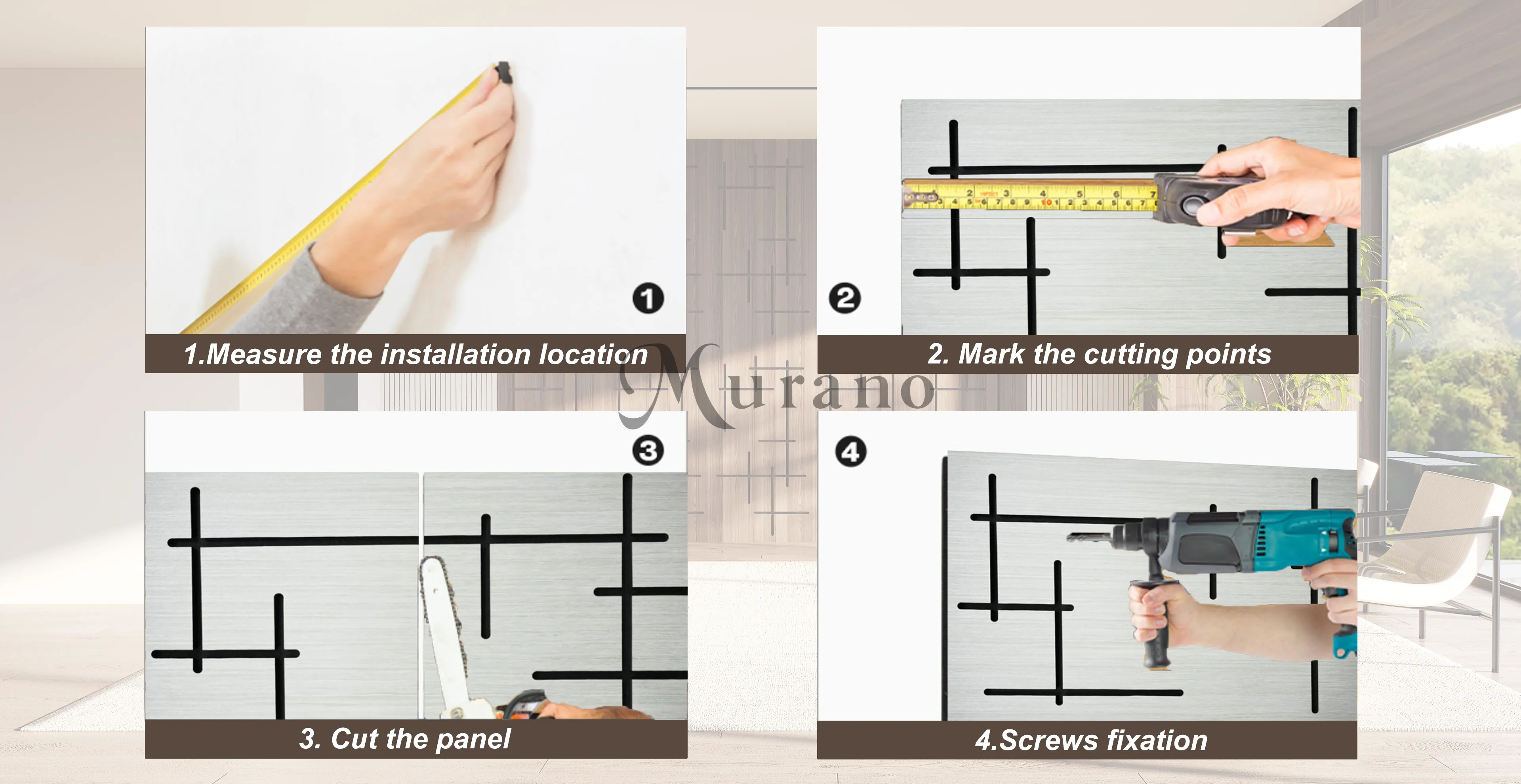 1

1.Measure the installation location

2

2. Mark the cutting points

Murano

3

3. Cut the panel

4

4.Screws fixation