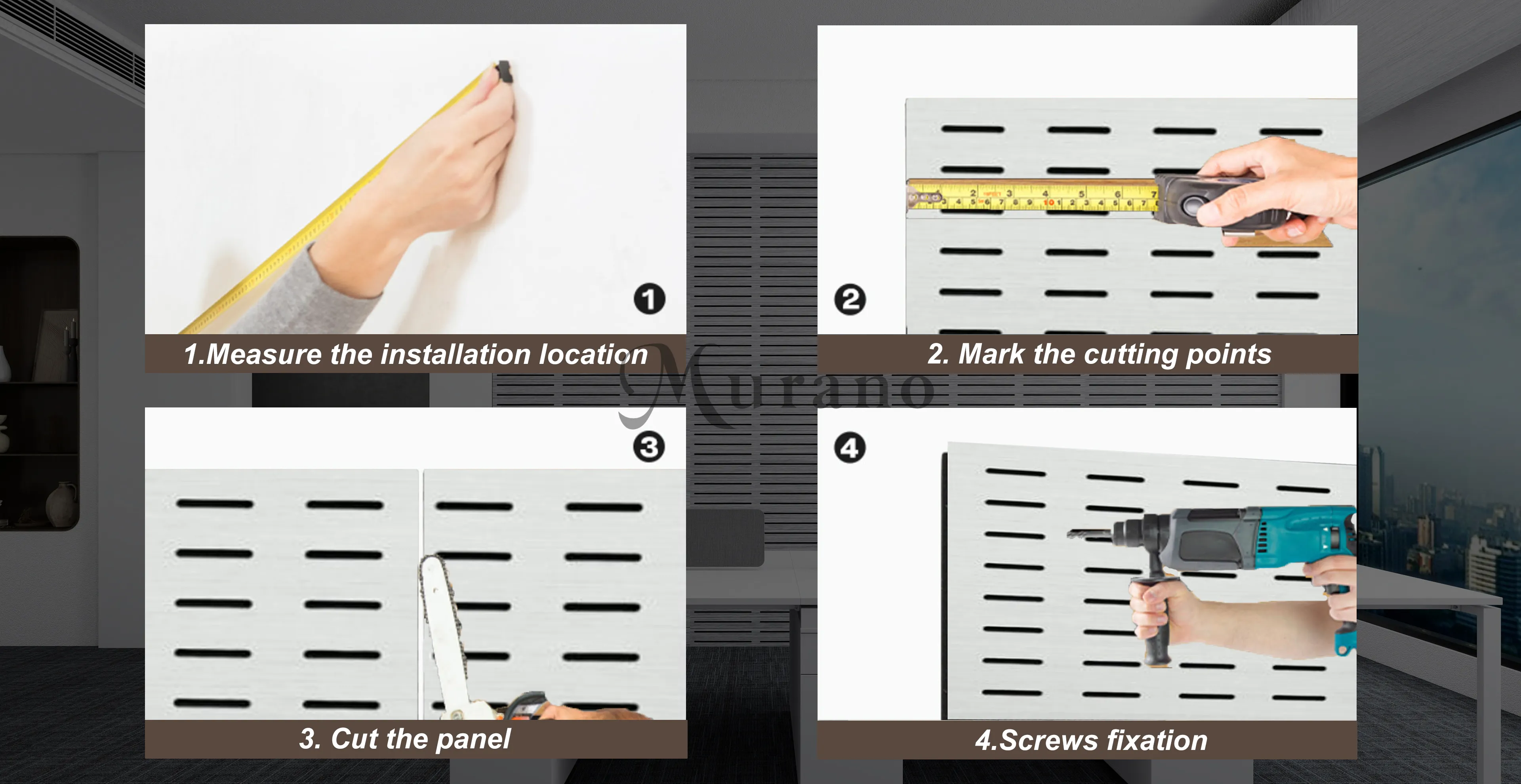 1

1.Measure the installation location

2

2. Mark the cutting points

Murano

3

3. Cut the panel

4

4.Screws fixation