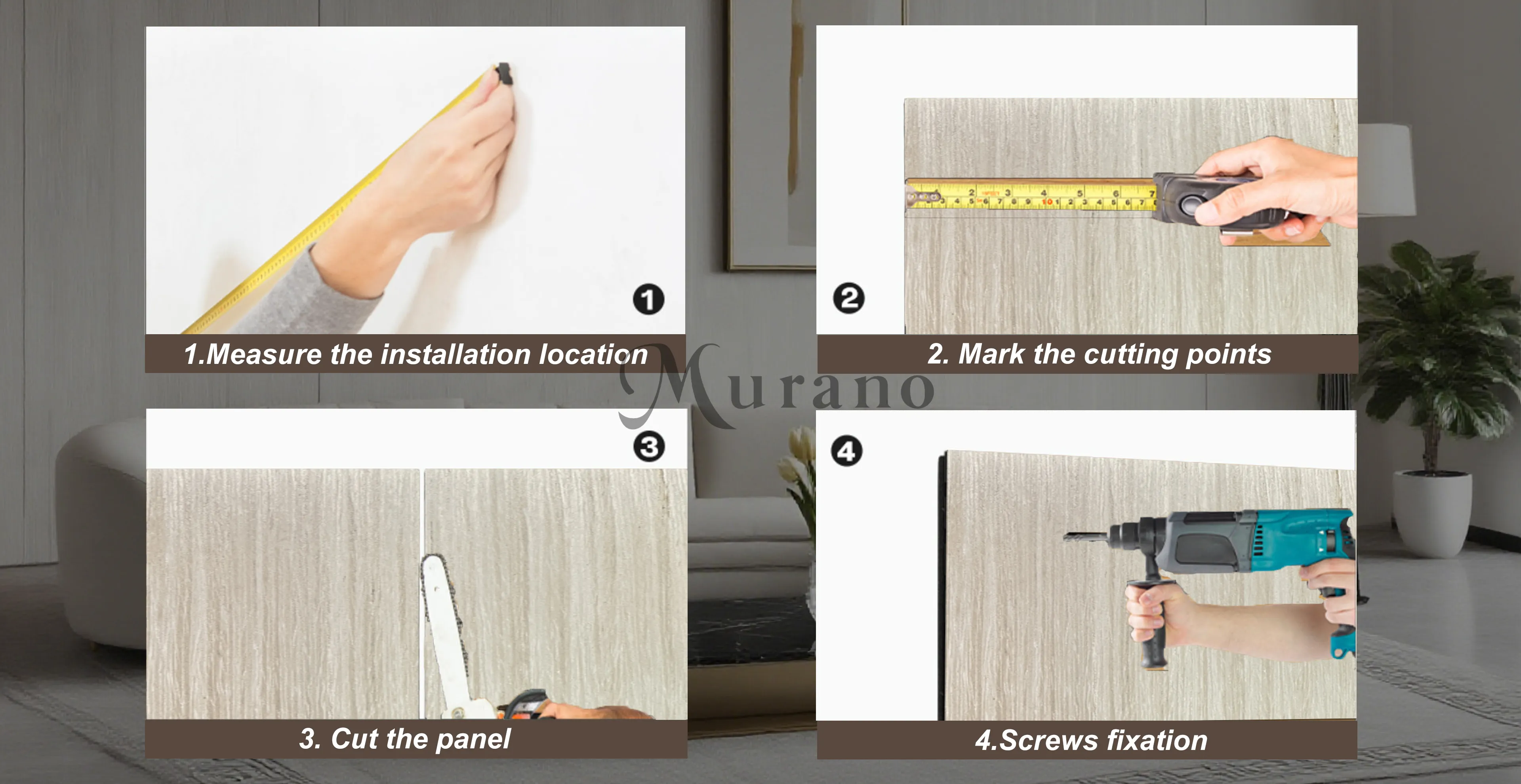 1

1.Measure the installation location

2

2. Mark the cutting points

Murano

3

3. Cut the panel

4

4.Screws fixation