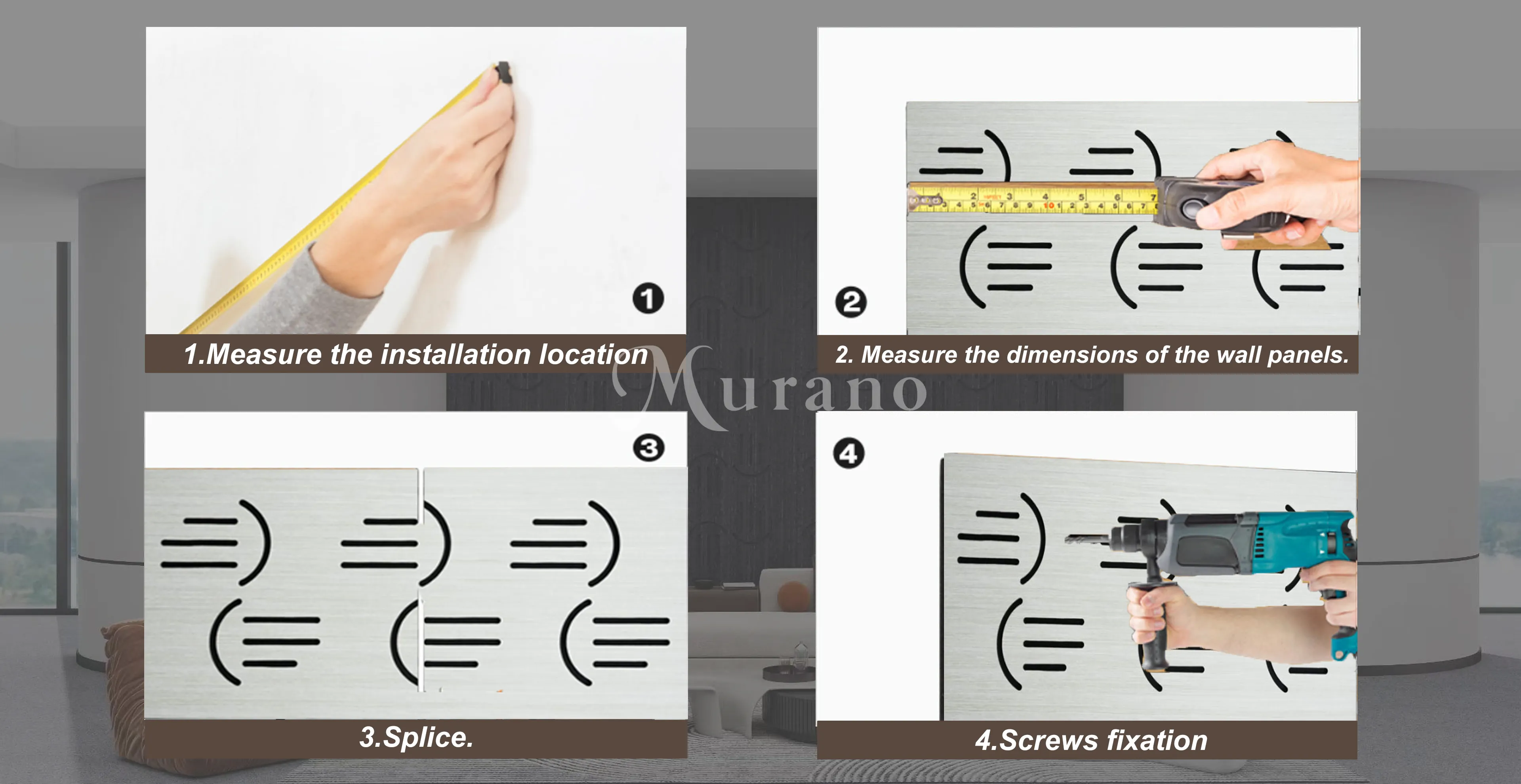 1

1.Measure the installation location

2

2. Measure the dimensions of the wall panels.

Murano

3

3.Splice.

4

4.Screws fixation