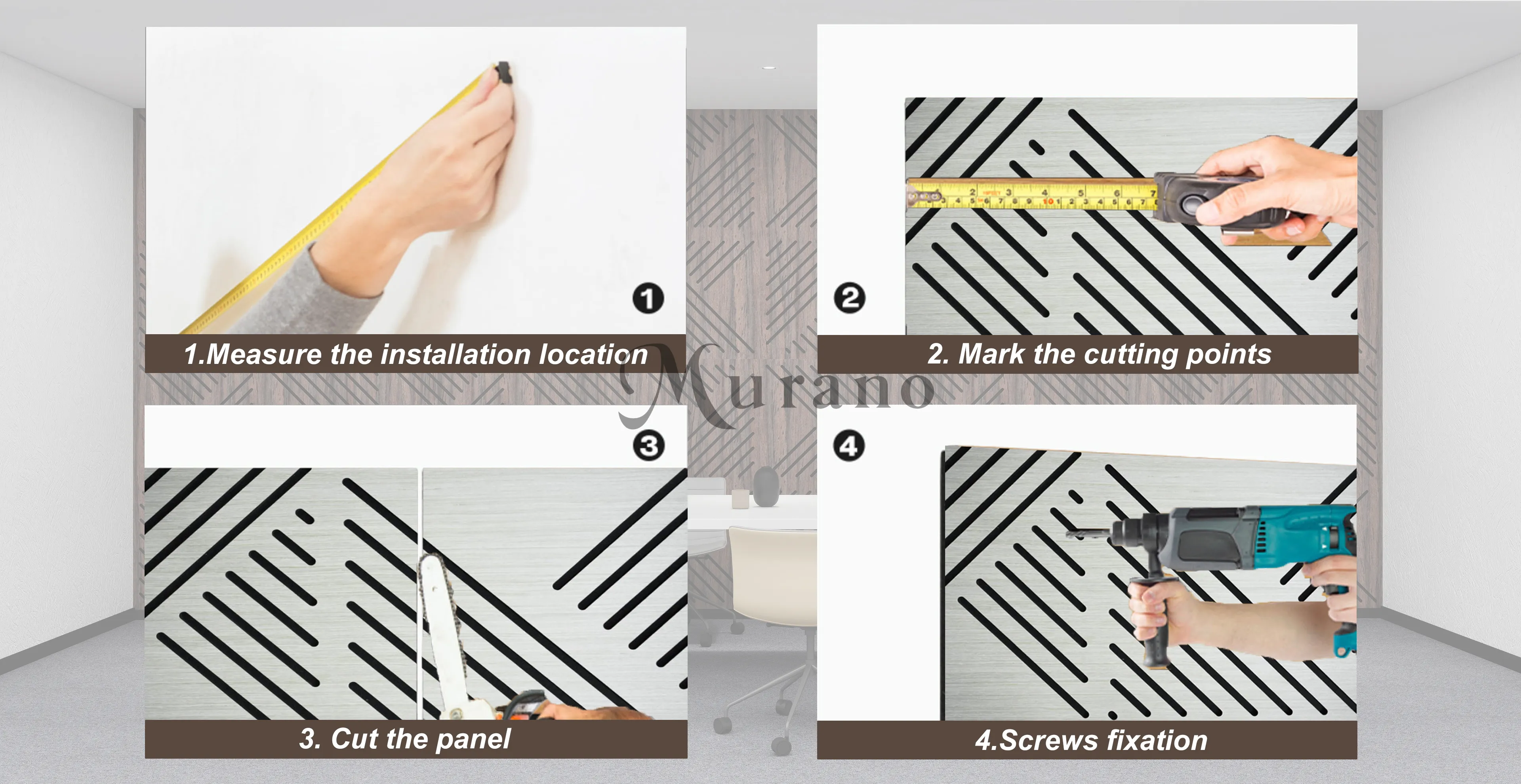 1

1.Measure the installation location

2

2. Mark the cutting points

Murano

3

3. Cut the panel

4

4.Screws fixation