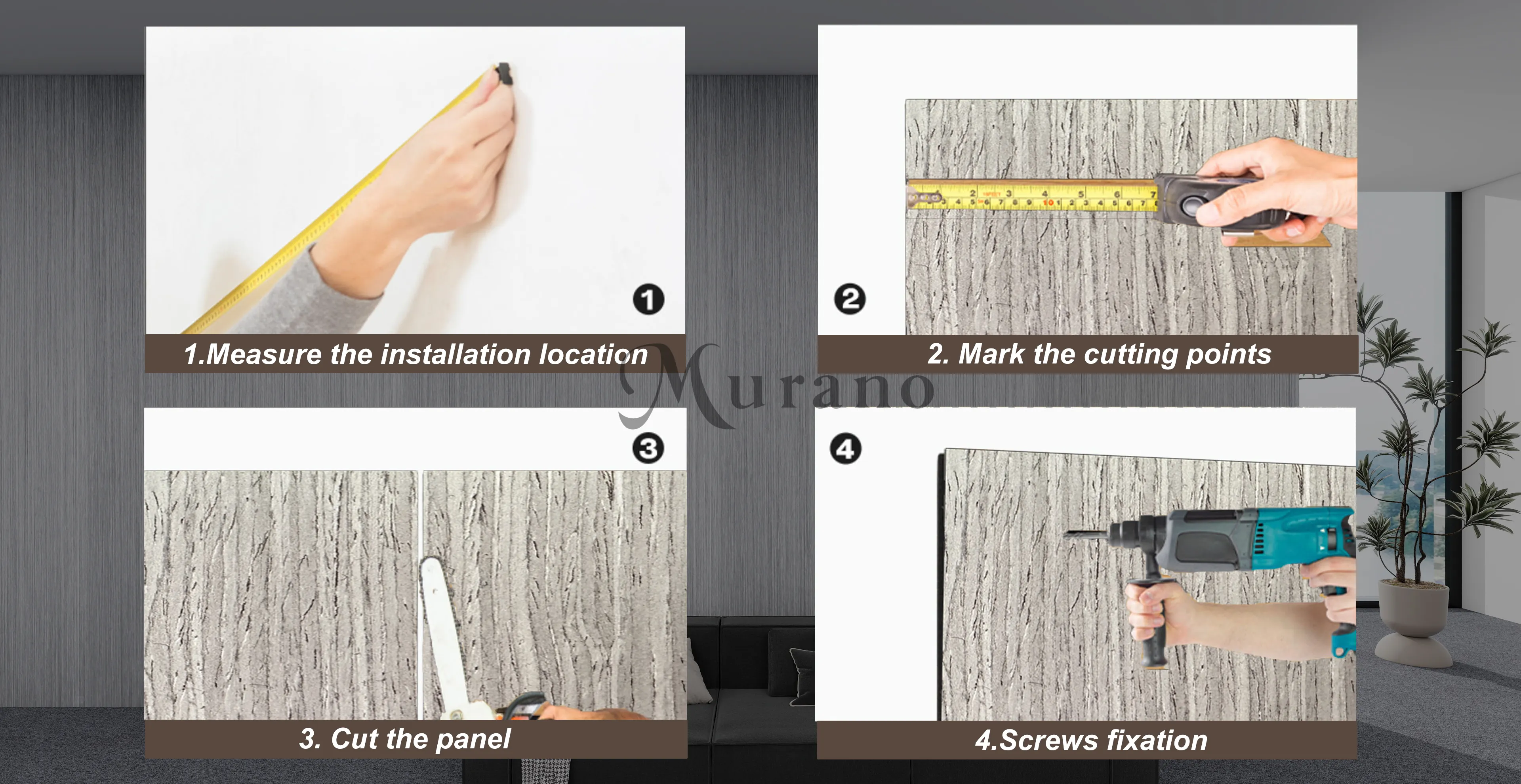 1

1.Measure the installation location

2

2. Mark the cutting points

Murano

3

3. Cut the panel

4

4.Screws fixation