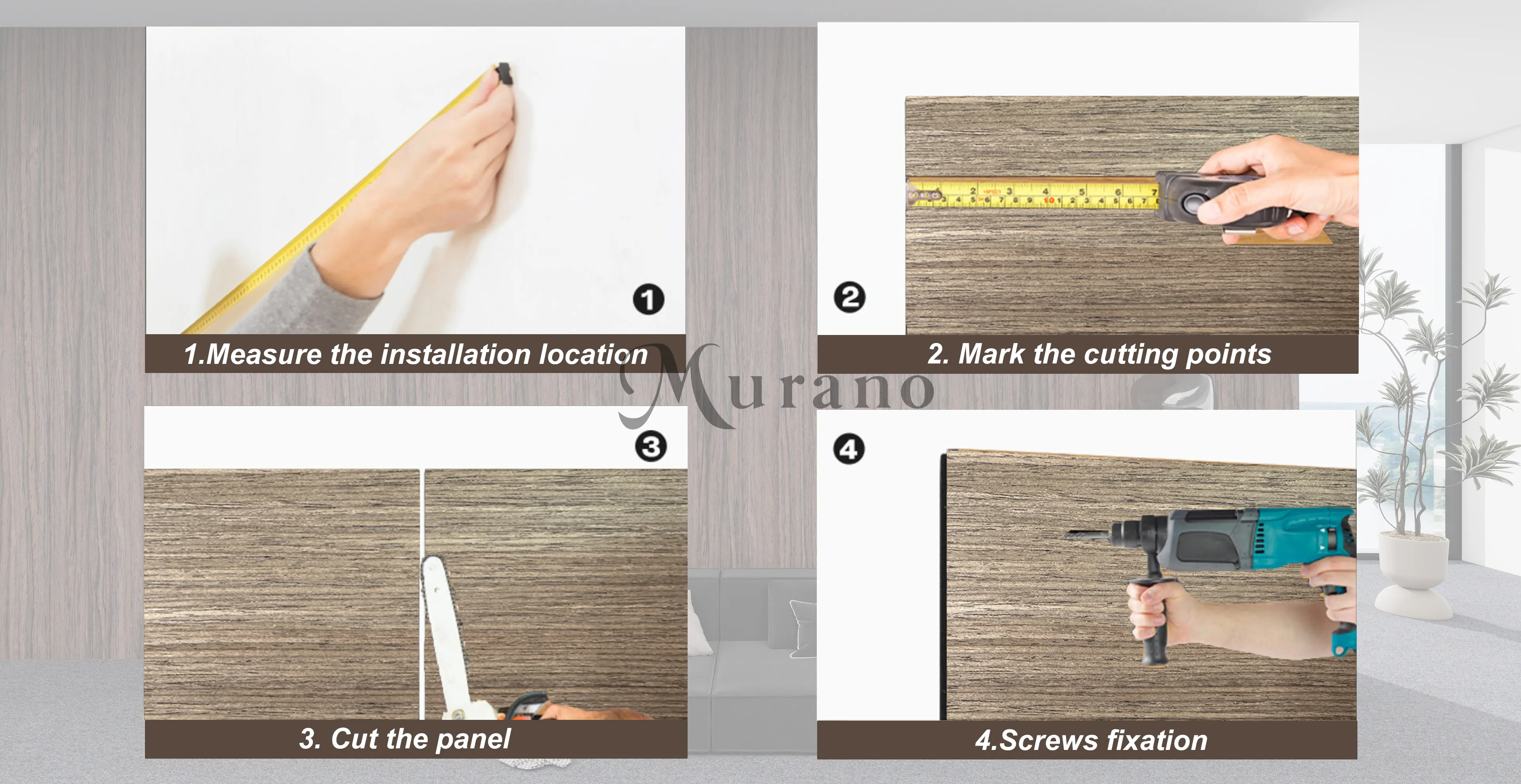 1

1.Measure the installation location

2

2. Mark the cutting points

Murano

3

3. Cut the panel

4

4.Screws fixation