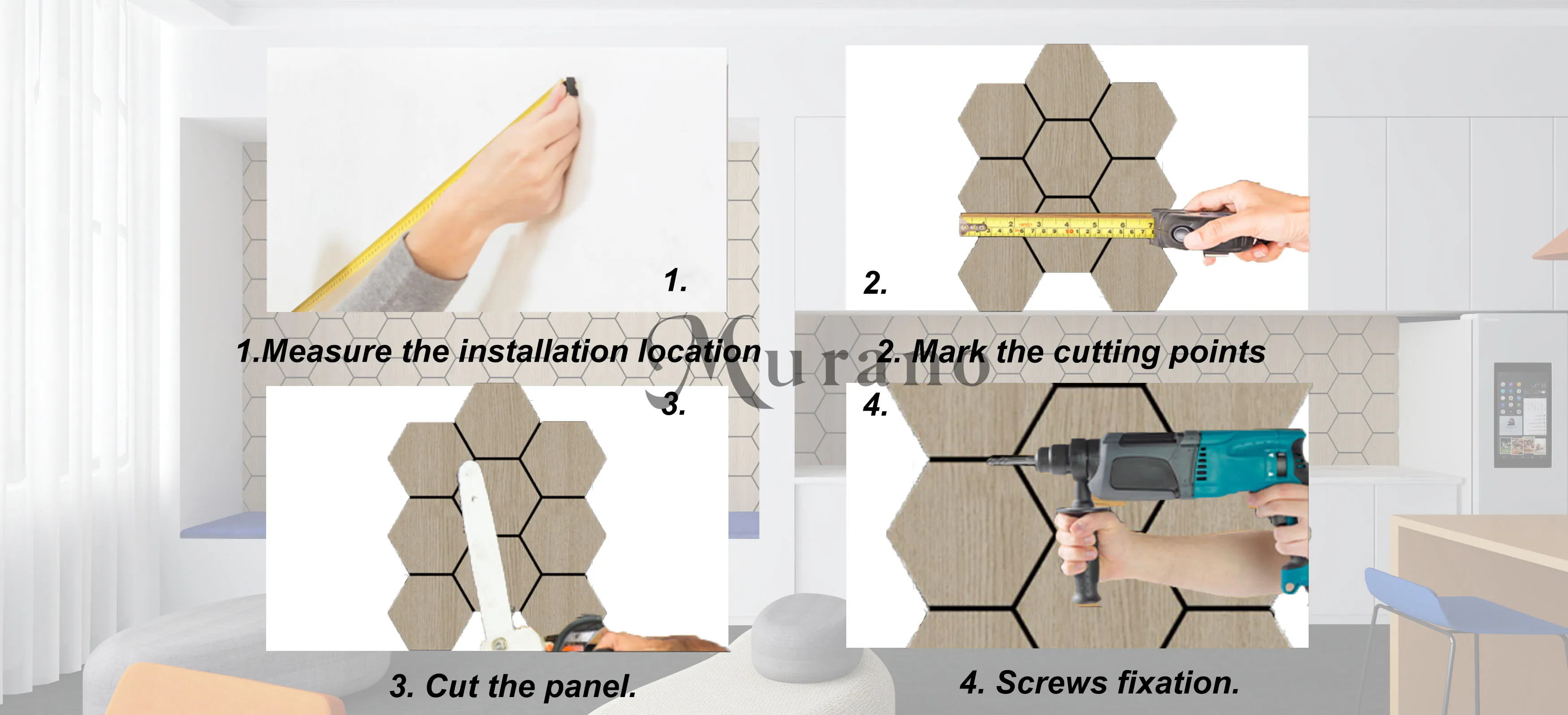 1.

2.

1.Measure the installation location

2. Mark the cutting points

Murano

3.

4.

3. Cut the panel.

4. Screws fixation.