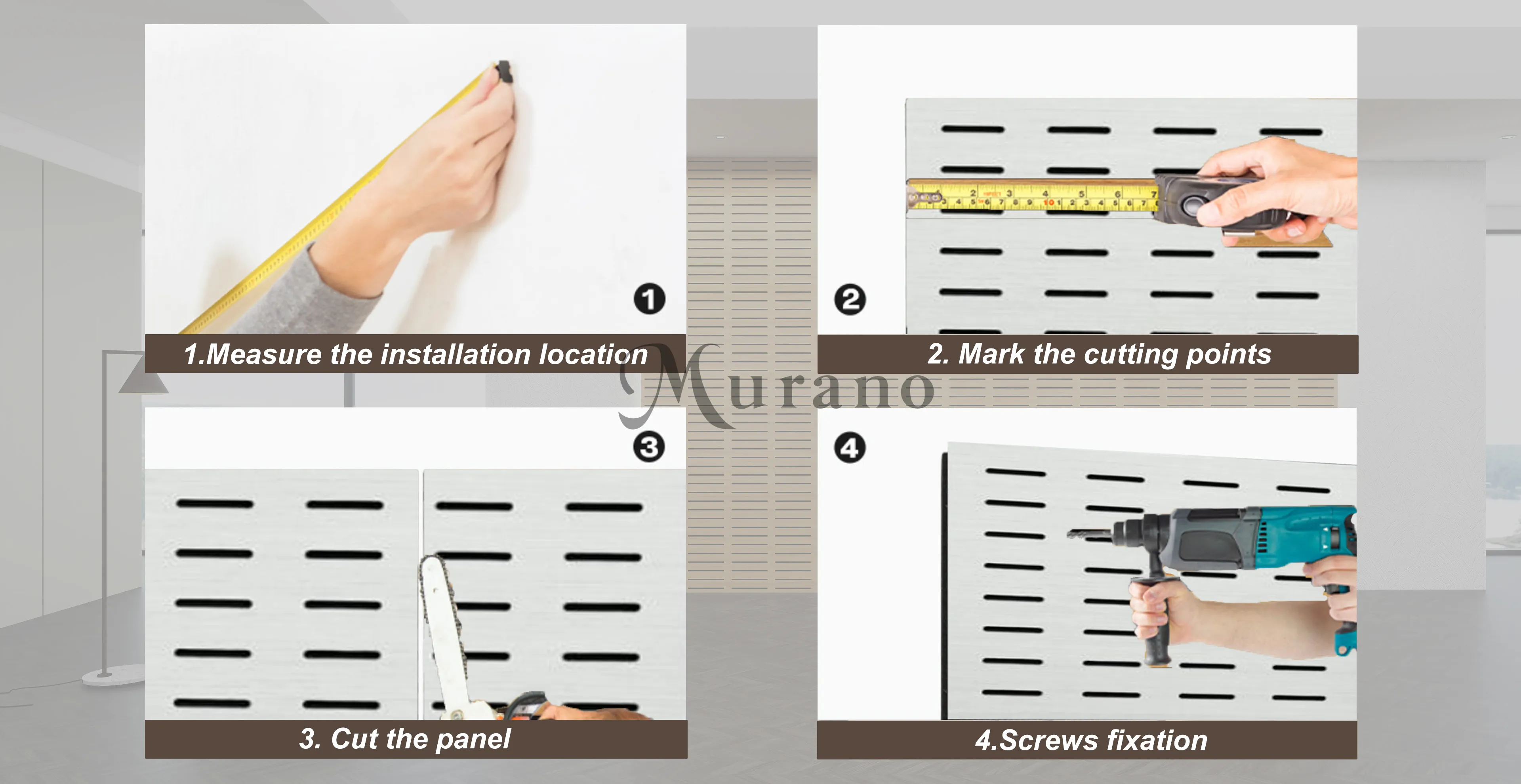 1

1.Measure the installation location

2

2. Mark the cutting points

Murano

3

3. Cut the panel

4

4.Screws fixation