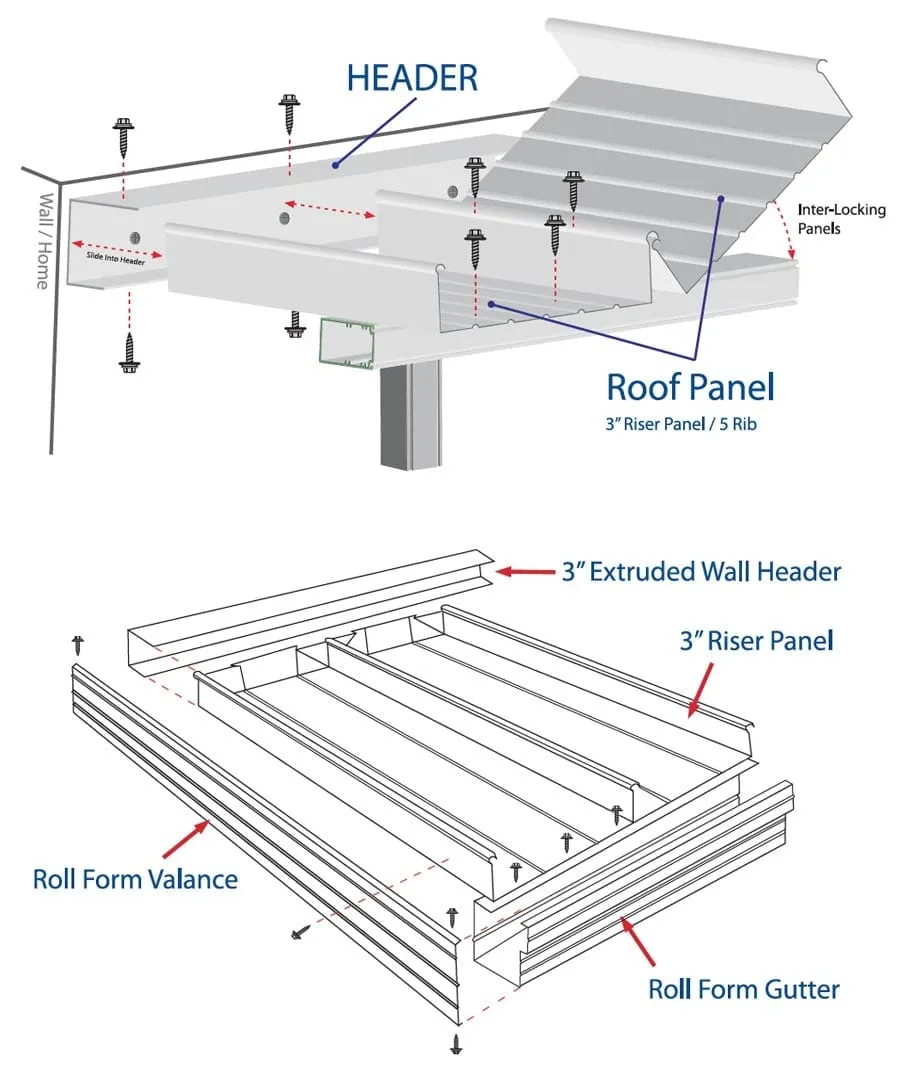 HEADER

Wall / Home

Slide Into Header

Inter-Locking Panels

Roof Panel
3" Riser Panel / 5 Rib

3" Extruded Wall Header

3" Riser Panel

Roll Form Valance

Roll Form Gutter