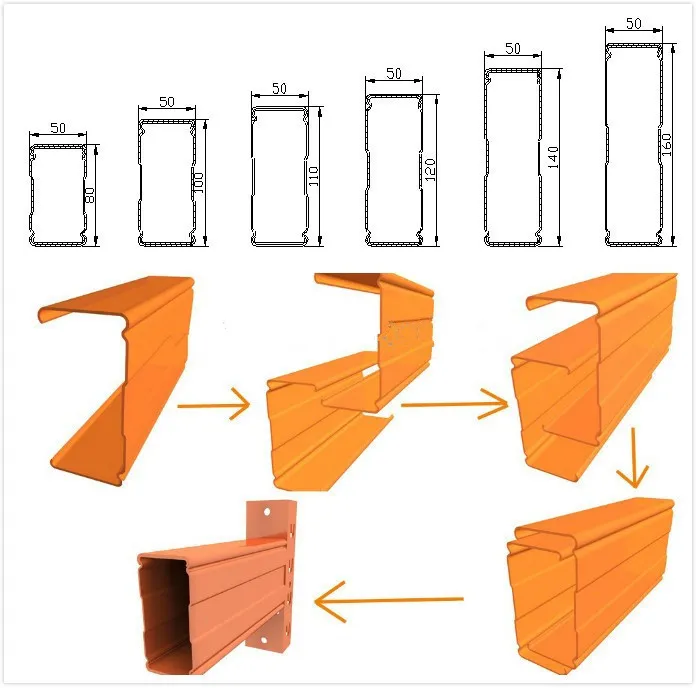 50
80
50
100
50
110
50
120
50
140
50
160