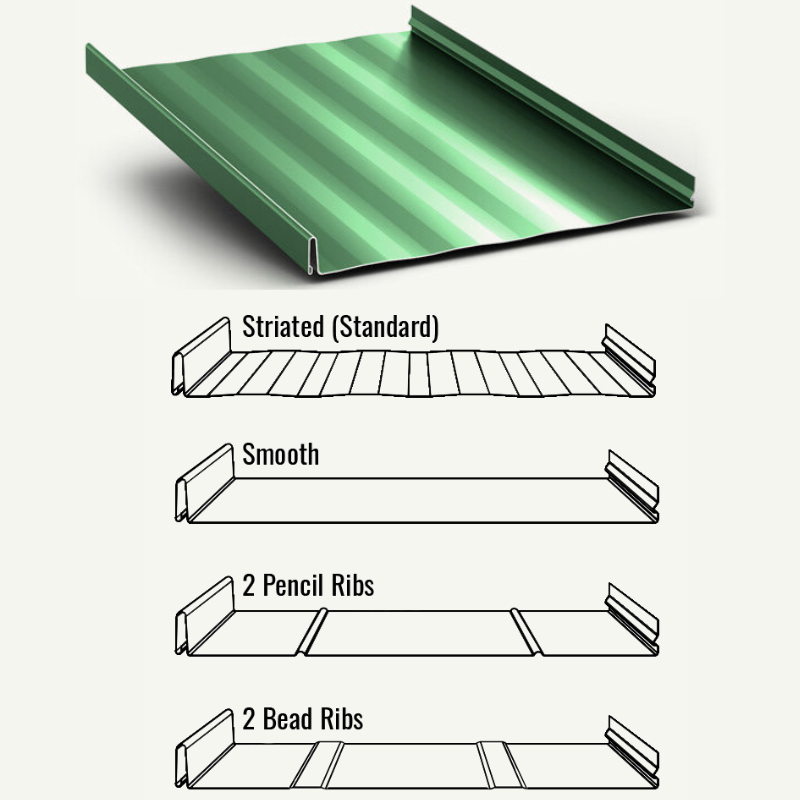 Striated (Standard)

Smooth

2 Pencil Ribs

2 Bead Ribs