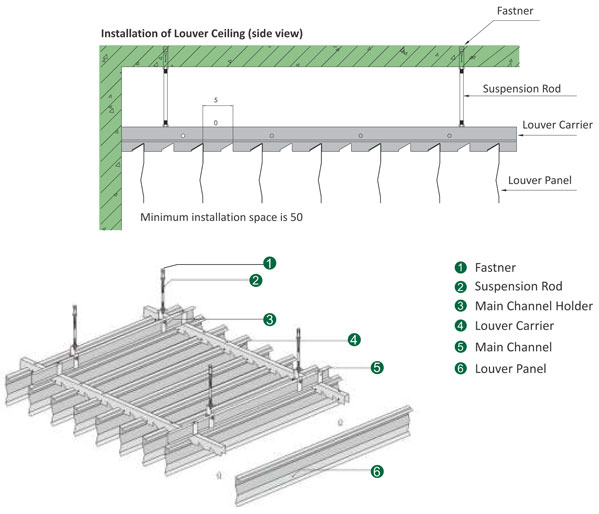 Installation of Louver Ceiling (side view)

Fastner

Suspension Rod

5
0

Louver Carrier

Louver Panel

Minimum installation space is 50

1
2
3
4
5
6

1 Fastner
2 Suspension Rod
3 Main Channel Holder
4 Louver Carrier
5 Main Channel
6 Louver Panel