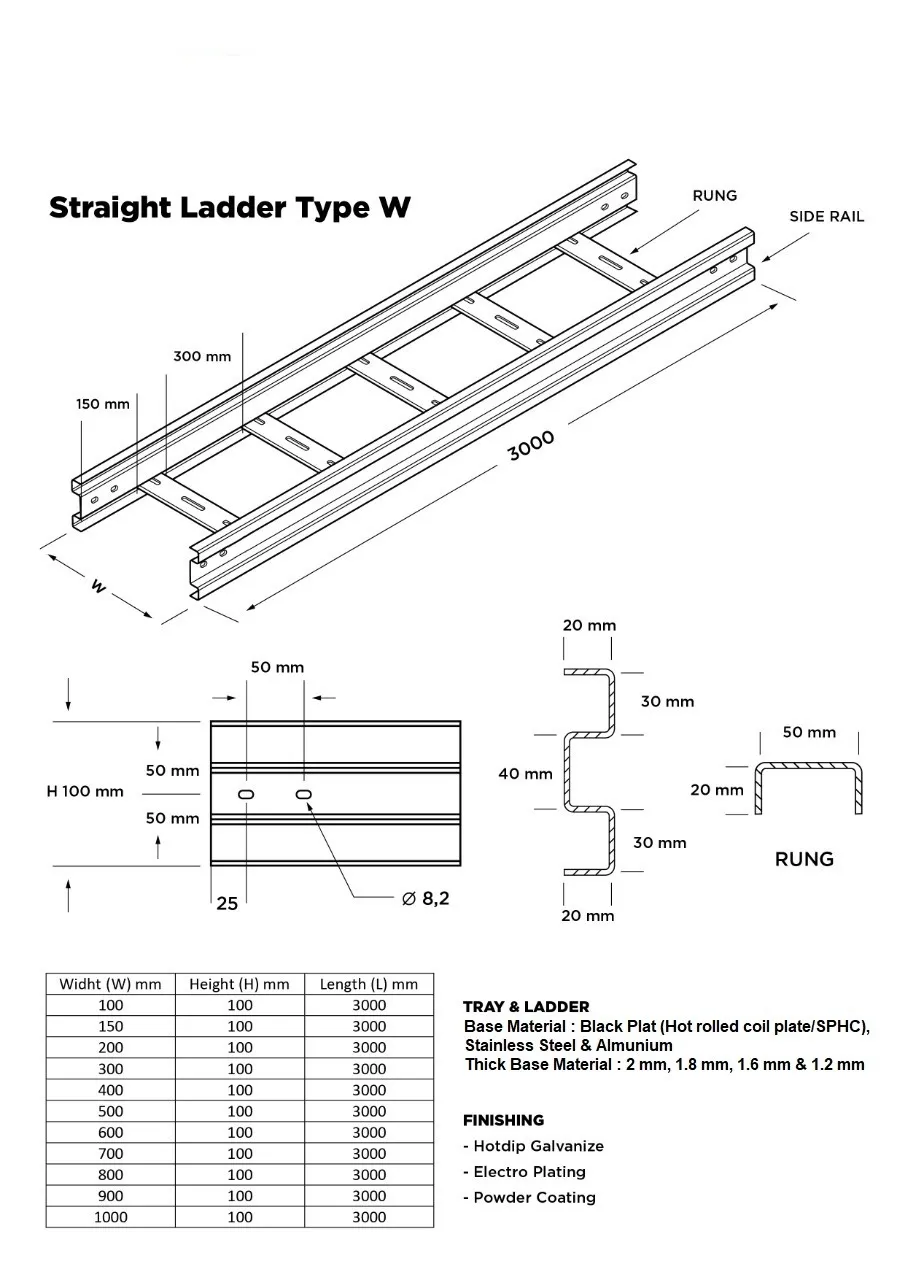 Straight Ladder Type W

RUNG

SIDE RAIL

300 mm

150 mm

3000

W

50 mm

H 100 mm

50 mm

50 mm

25

Ø 8,2

20 mm

30 mm

40 mm

30 mm

20 mm

50 mm

20 mm

RUNG

| Widht (W) mm | Height (H) mm | Length (L) mm |
|---|---|---|
| 100 | 100 | 3000 |
| 150 | 100 | 3000 |
| 200 | 100 | 3000 |
| 300 | 100 | 3000 |
| 400 | 100 | 3000 |
| 500 | 100 | 3000 |
| 600 | 100 | 3000 |
| 700 | 100 | 3000 |
| 800 | 100 | 3000 |
| 900 | 100 | 3000 |
| 1000 | 100 | 3000 |

TRAY & LADDER
Base Material : Black Plat (Hot rolled coil plate/SPHC), Stainless Steel & Almunium
Thick Base Material : 2 mm, 1.8 mm, 1.6 mm & 1.2 mm

FINISHING
- Hotdip Galvanize
- Electro Plating
- Powder Coating