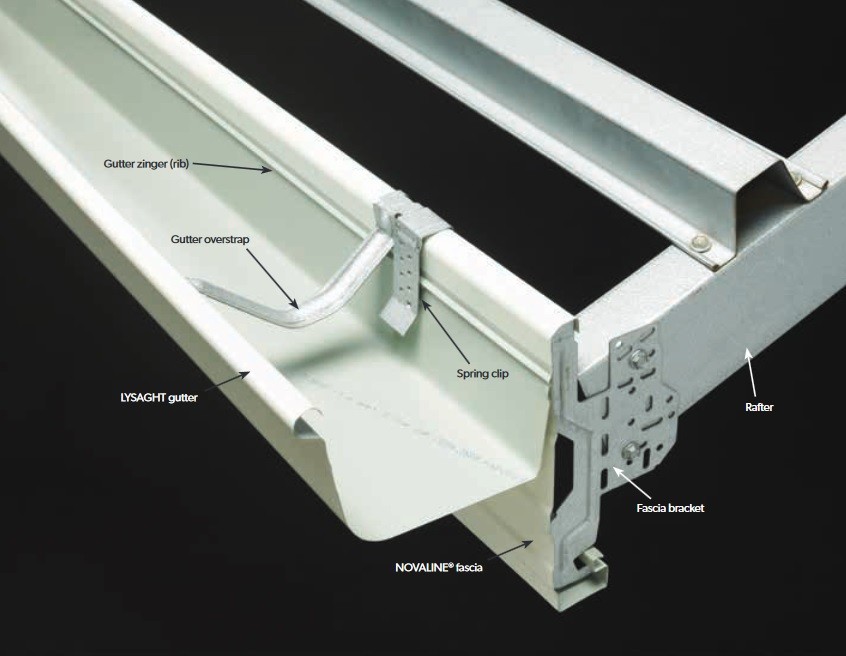 Gutter zinger (rib)

Gutter overstrap

Spring clip

LYSAGHT gutter

Rafter

Fascia bracket

NOVALINE® fascia