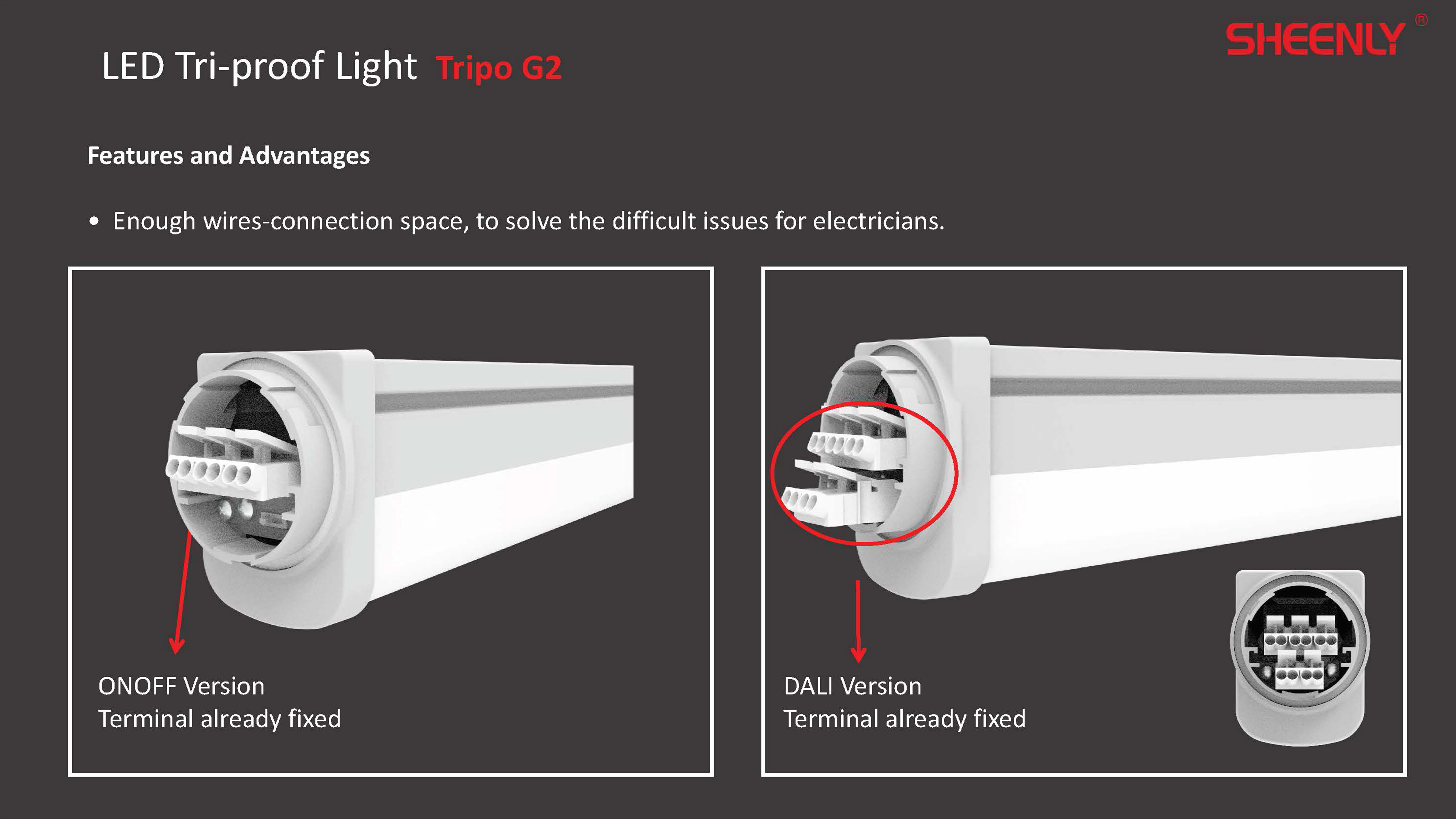 LED Tri-proof Light Tripo G2

SHEENLY®

Features and Advantages

• Enough wires-connection space, to solve the difficult issues for electricians.

ONOFF Version
Terminal already fixed

DALI Version
Terminal already fixed