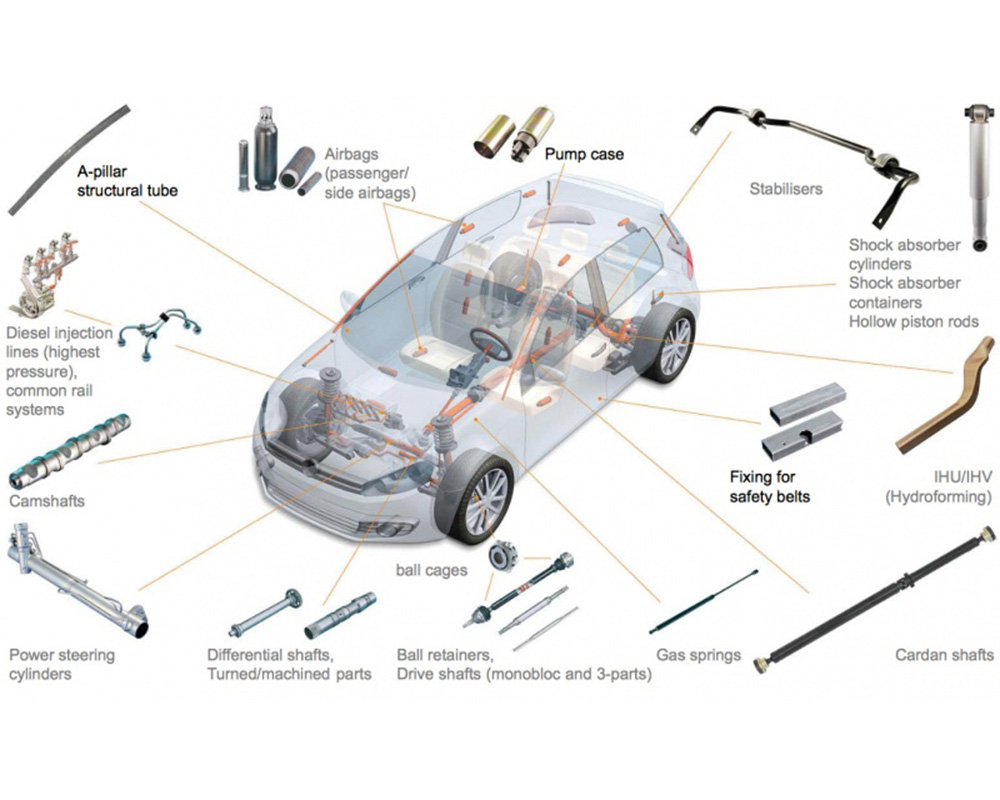 A-pillar structural tube

Airbags (passenger/ side airbags)

Pump case

Stabilisers

Shock absorber cylinders

Shock absorber containers

Hollow piston rods

Diesel injection lines (highest pressure), common rail systems

Camshafts

Fixing for safety belts

IHU/IHV (Hydroforming)

ball cages

Power steering cylinders

Differential shafts, Turned/machined parts

Ball retainers, Drive shafts (monobloc and 3-parts)

Gas springs

Cardan shafts