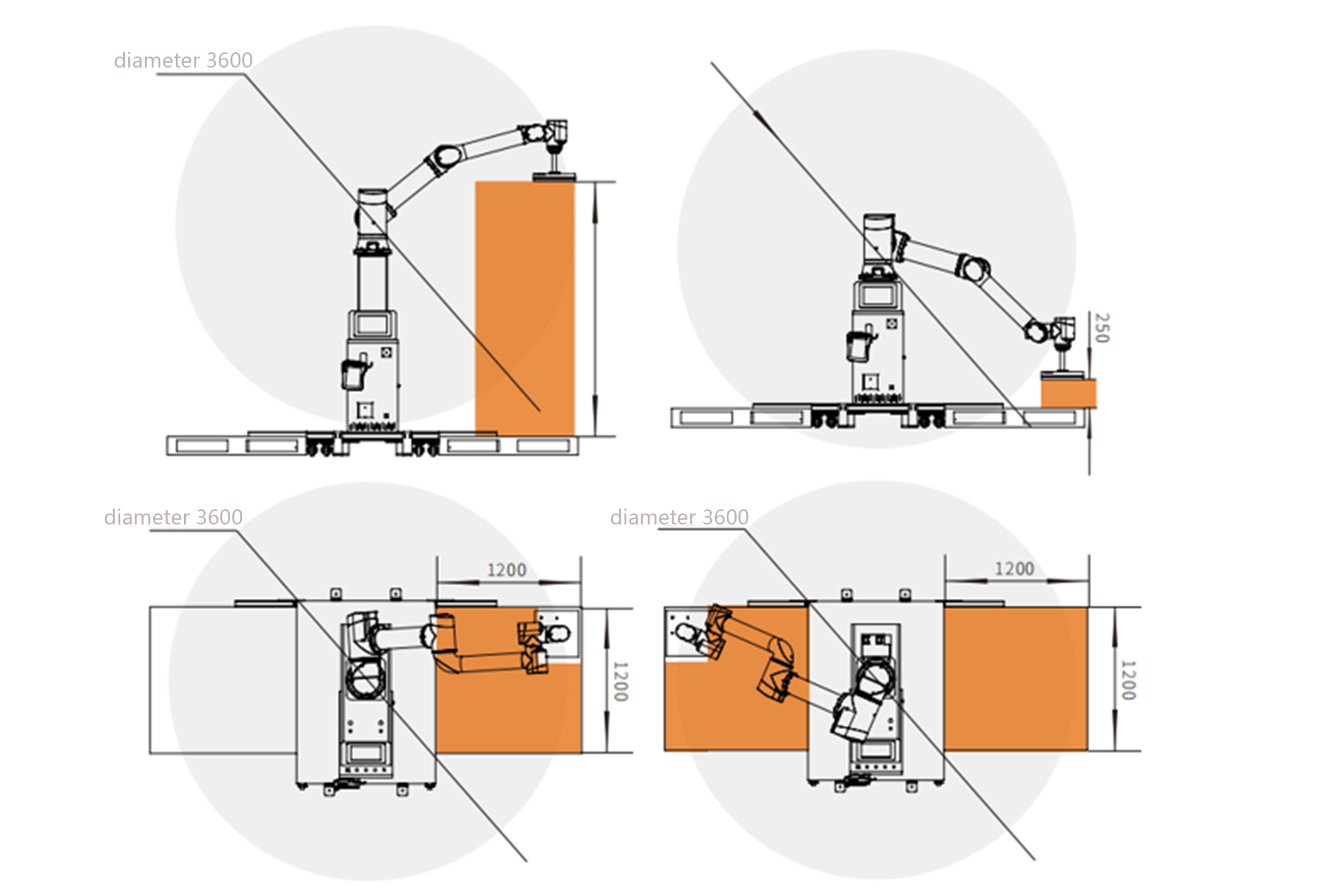 diameter 3600

250

diameter 3600

1200

1200

diameter 3600

1200

1200