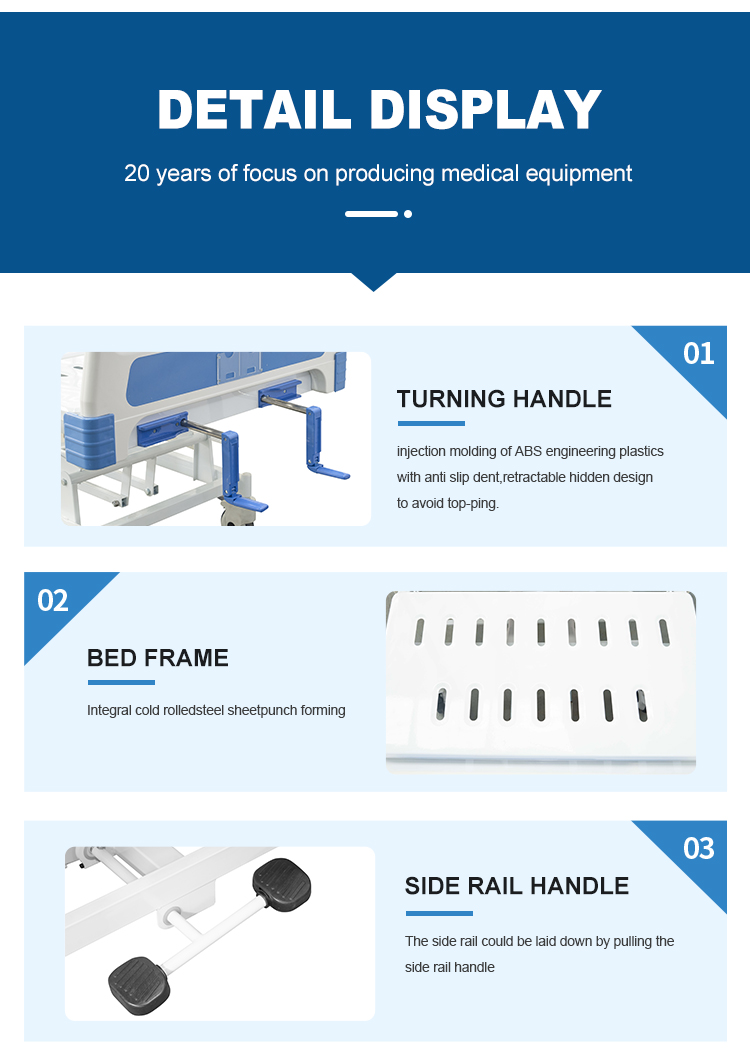 DETAIL DISPLAY

20 years of focus on producing medical equipment

01

TURNING HANDLE

injection molding of ABS engineering plastics with anti slip dent,retractable hidden design to avoid top-ping.

02

BED FRAME

Integral cold rolledsteel sheetpunch forming

03

SIDE RAIL HANDLE

The side rail could be laid down by pulling the side rail handle