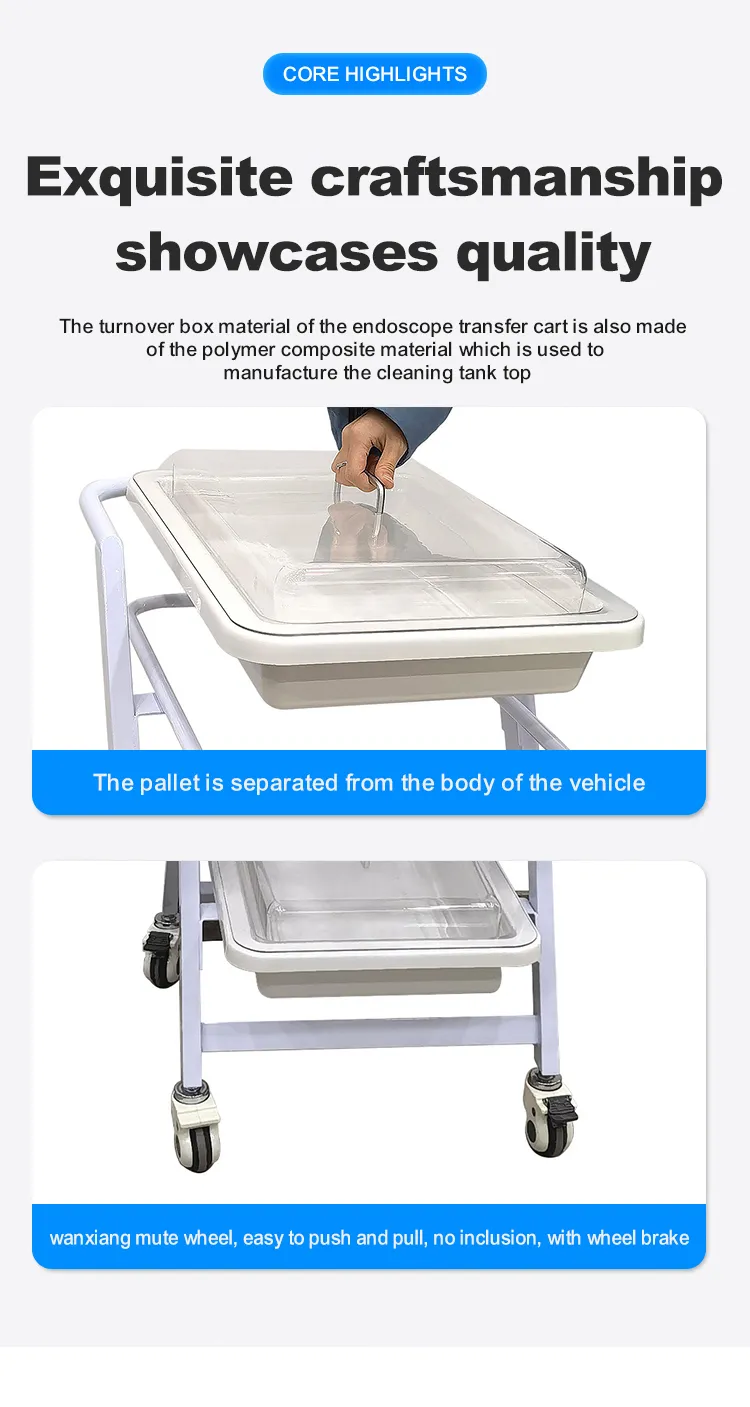 CORE HIGHLIGHTS

Exquisite craftsmanship showcases quality

The turnover box material of the endoscope transfer cart is also made of the polymer composite material which is used to manufacture the cleaning tank top

The pallet is separated from the body of the vehicle

wanxiang mute wheel, easy to push and pull, no inclusion, with wheel brake