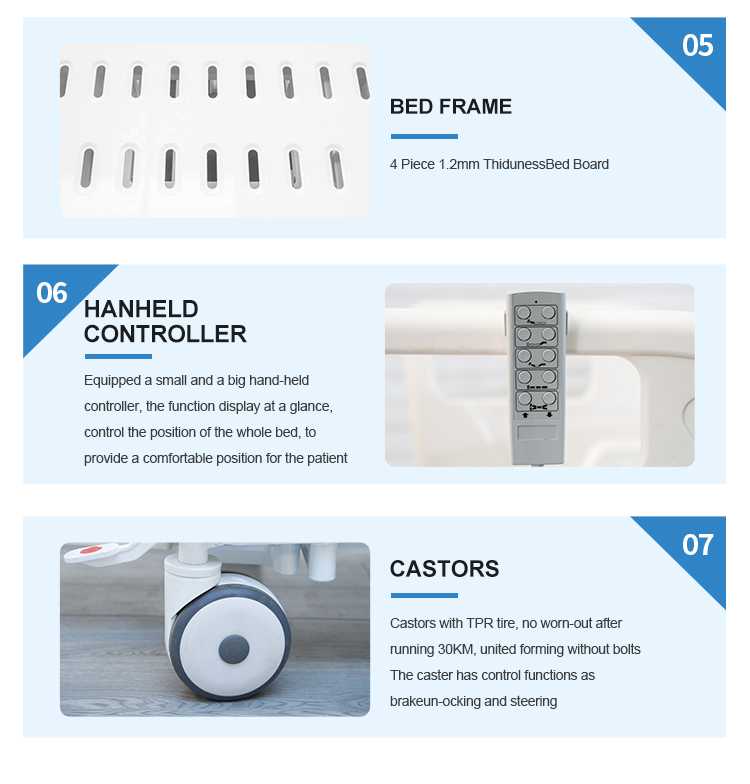 05

BED FRAME

4 Piece 1.2mm ThidunessBed Board

06

HANHELD CONTROLLER

Equipped a small and a big hand-held controller, the function display at a glance, control the position of the whole bed, to provide a comfortable position for the patient

07

CASTORS

Castors with TPR tire, no worn-out after running 30KM, united forming without bolts The caster has control functions as brakeun-ocking and steering