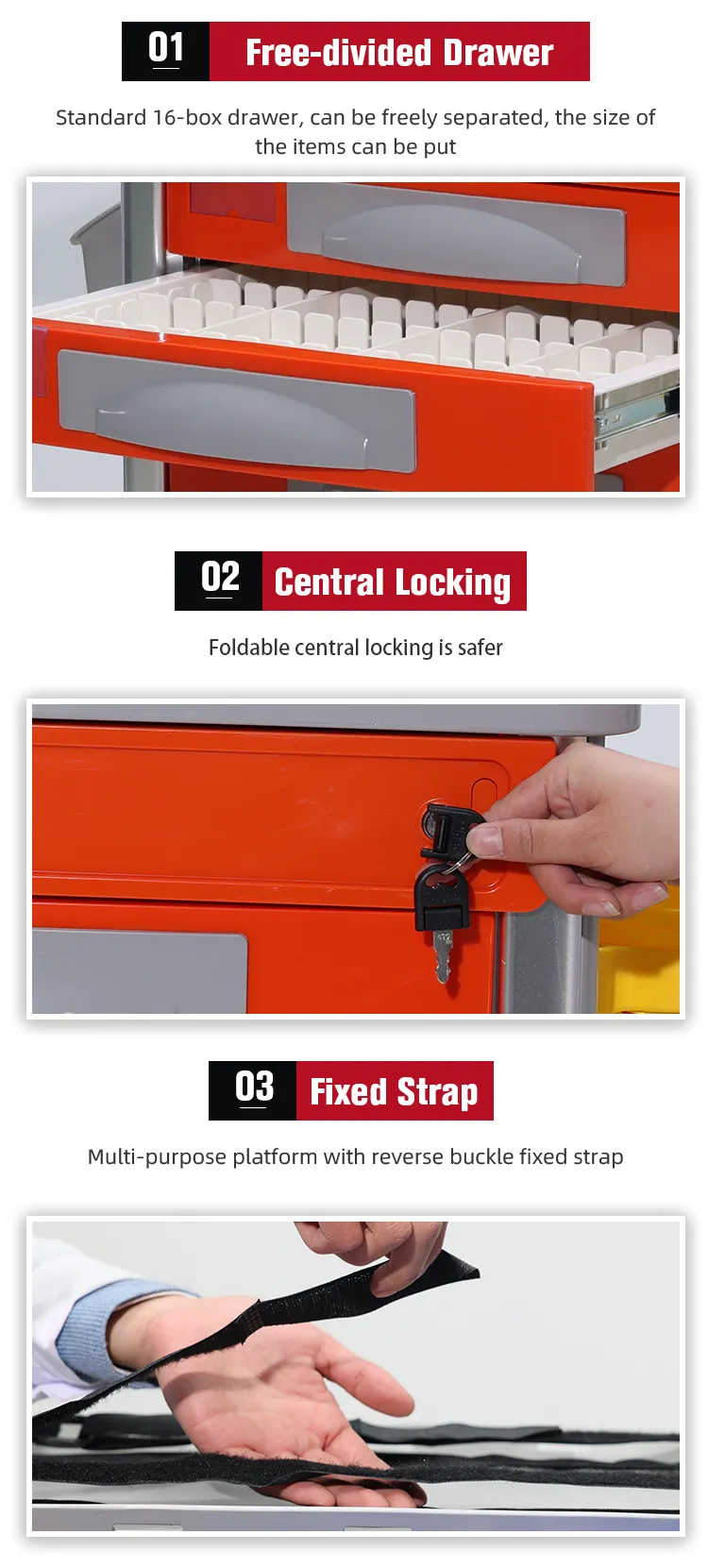 01 Free-divided Drawer

Standard 16-box drawer, can be freely separated, the size of the items can be put

02 Central Locking

Foldable central locking is safer

03 Fixed Strap

Multi-purpose platform with reverse buckle fixed strap