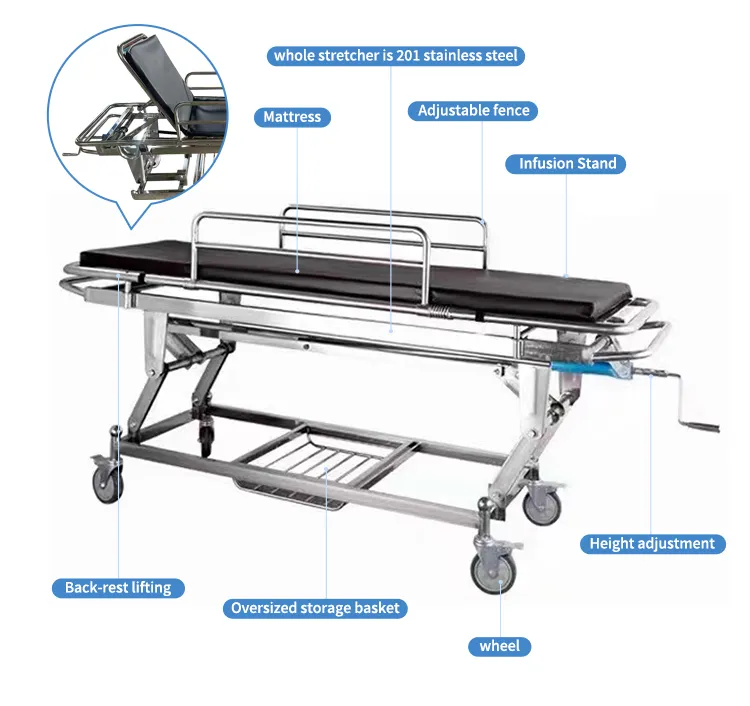 whole stretcher is 201 stainless steel

Mattress

Adjustable fence

Infusion Stand

Height adjustment

Back-rest lifting

Oversized storage basket

wheel