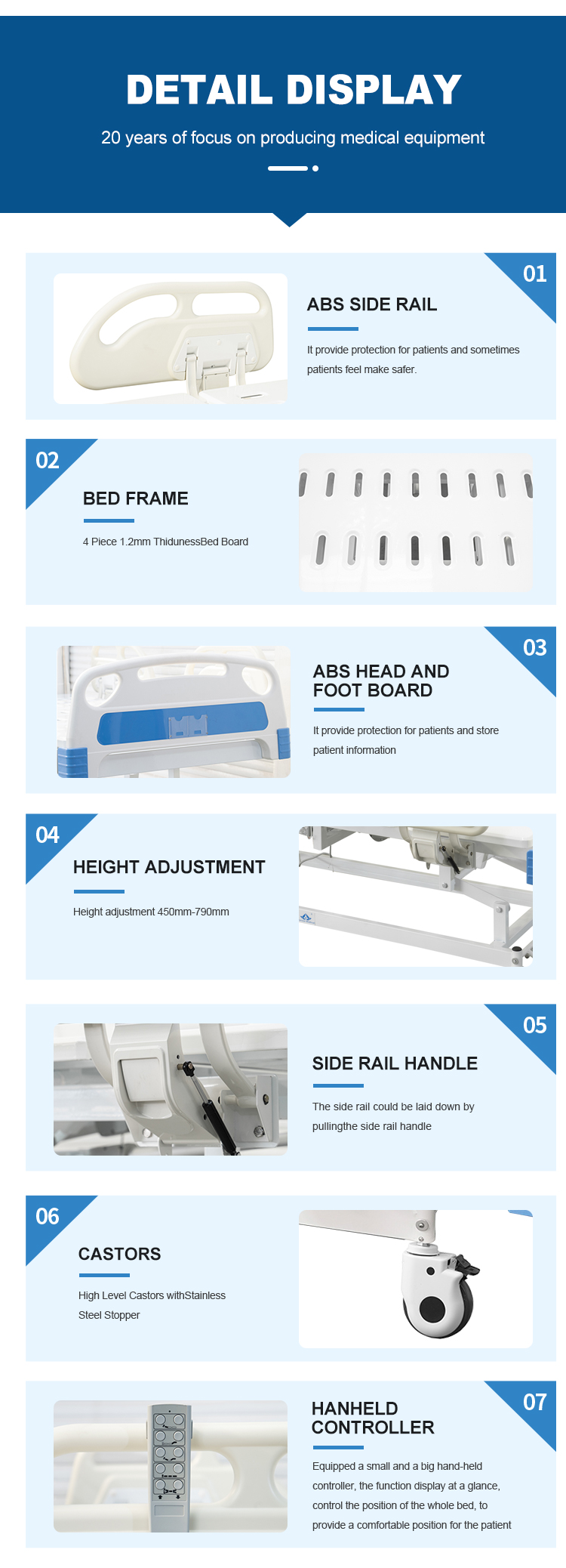 DETAIL DISPLAY

20 years of focus on producing medical equipment

01

ABS SIDE RAIL

It provide protection for patients and sometimes patients feel make safer.

02

BED FRAME

4 Piece 1.2mm ThidunessBed Board

03

ABS HEAD AND FOOT BOARD

It provide protection for patients and store patient information

04

HEIGHT ADJUSTMENT

Height adjustment 450mm-790mm

05

SIDE RAIL HANDLE

The side rail could be laid down by pullingthe side rail handle

06

CASTORS

High Level Castors withStainless Steel Stopper

07

HANHELD CONTROLLER

Equipped a small and a big hand-held controller, the function display at a glance, control the position of the whole bed, to provide a comfortable position for the patient