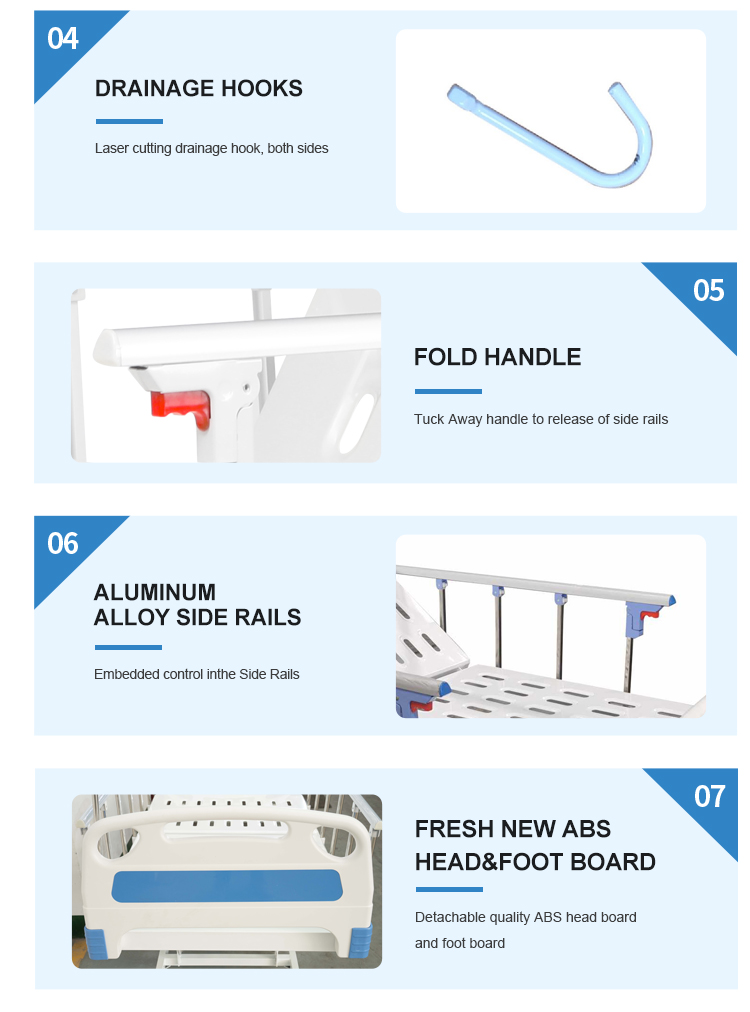 04

DRAINAGE HOOKS

Laser cutting drainage hook, both sides

05

FOLD HANDLE

Tuck Away handle to release of side rails

06

ALUMINUM
ALLOY SIDE RAILS

Embedded control inthe Side Rails

07

FRESH NEW ABS
HEAD&FOOT BOARD

Detachable quality ABS head board and foot board