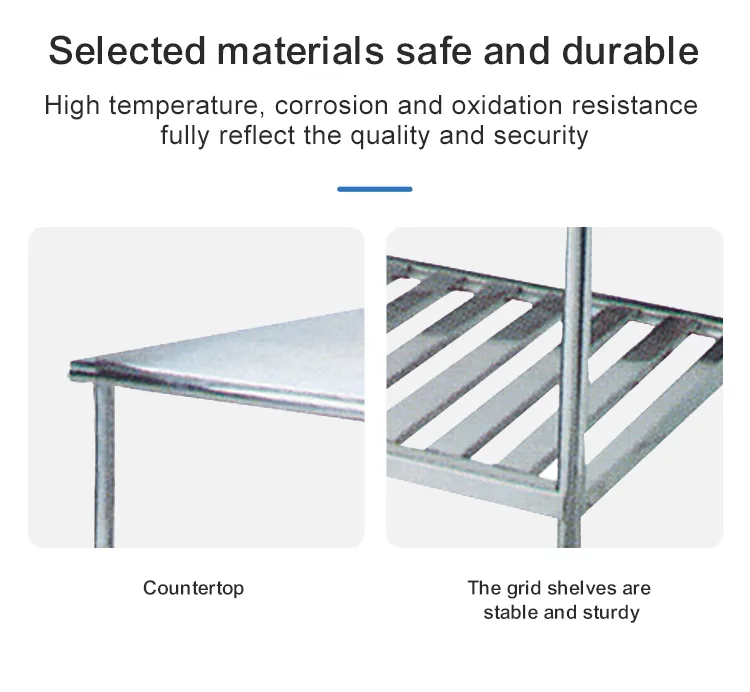 Selected materials safe and durable

High temperature, corrosion and oxidation resistance fully reflect the quality and security

Countertop

The grid shelves are stable and sturdy