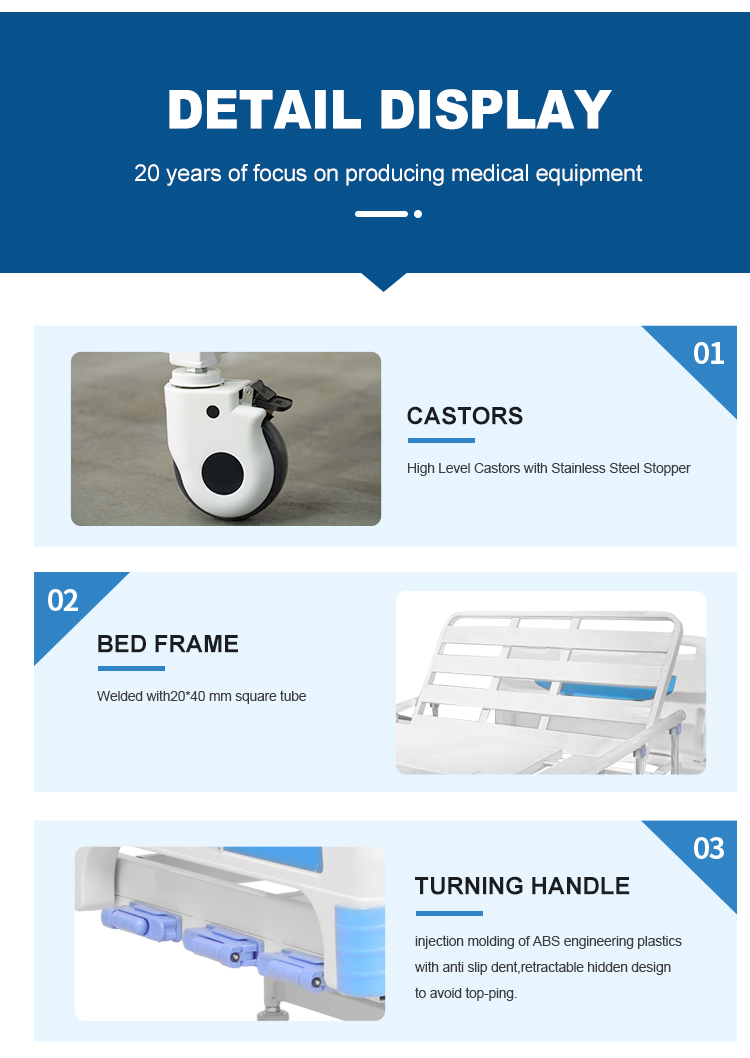 DETAIL DISPLAY

20 years of focus on producing medical equipment

01

CASTORS

High Level Castors with Stainless Steel Stopper

02

BED FRAME

Welded with20*40 mm square tube

03

TURNING HANDLE

injection molding of ABS engineering plastics with anti slip dent,retractable hidden design to avoid top-ping.