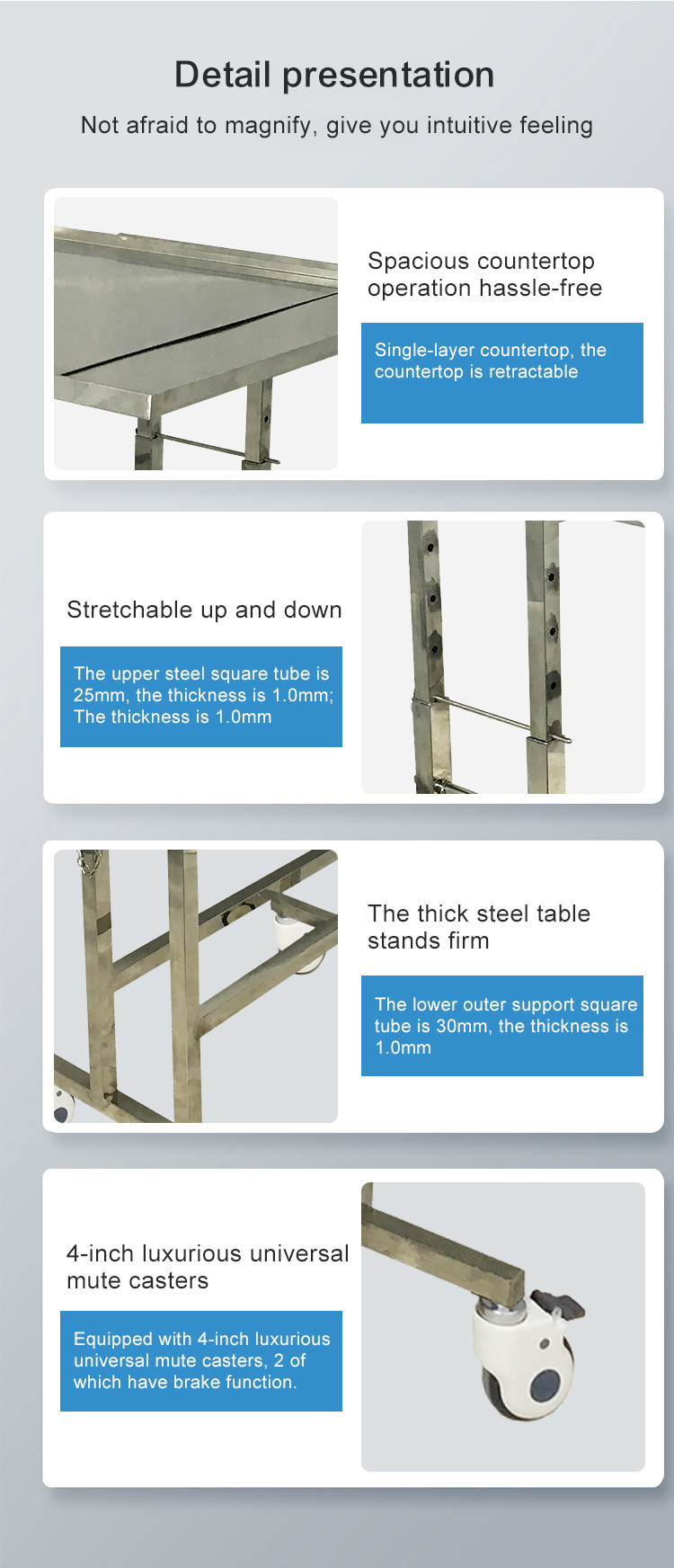 Detail presentation

Not afraid to magnify, give you intuitive feeling

Spacious countertop operation hassle-free

Single-layer countertop, the countertop is retractable

Stretchable up and down

The upper steel square tube is 25mm, the thickness is 1.0mm; The thickness is 1.0mm

The thick steel table stands firm

The lower outer support square tube is 30mm, the thickness is 1.0mm

4-inch luxurious universal mute casters

Equipped with 4-inch luxurious universal mute casters, 2 of which have brake function.